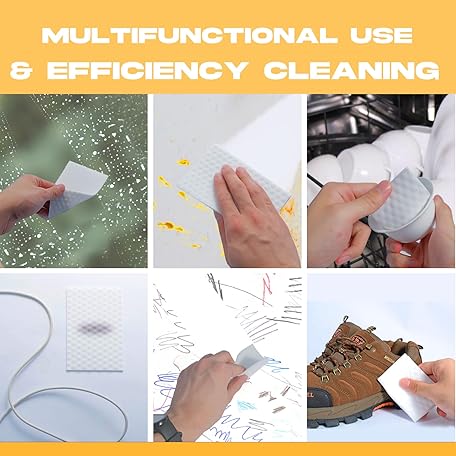 MULTIFUNCTIONAL USE
& EFFICIENCY CLEANING