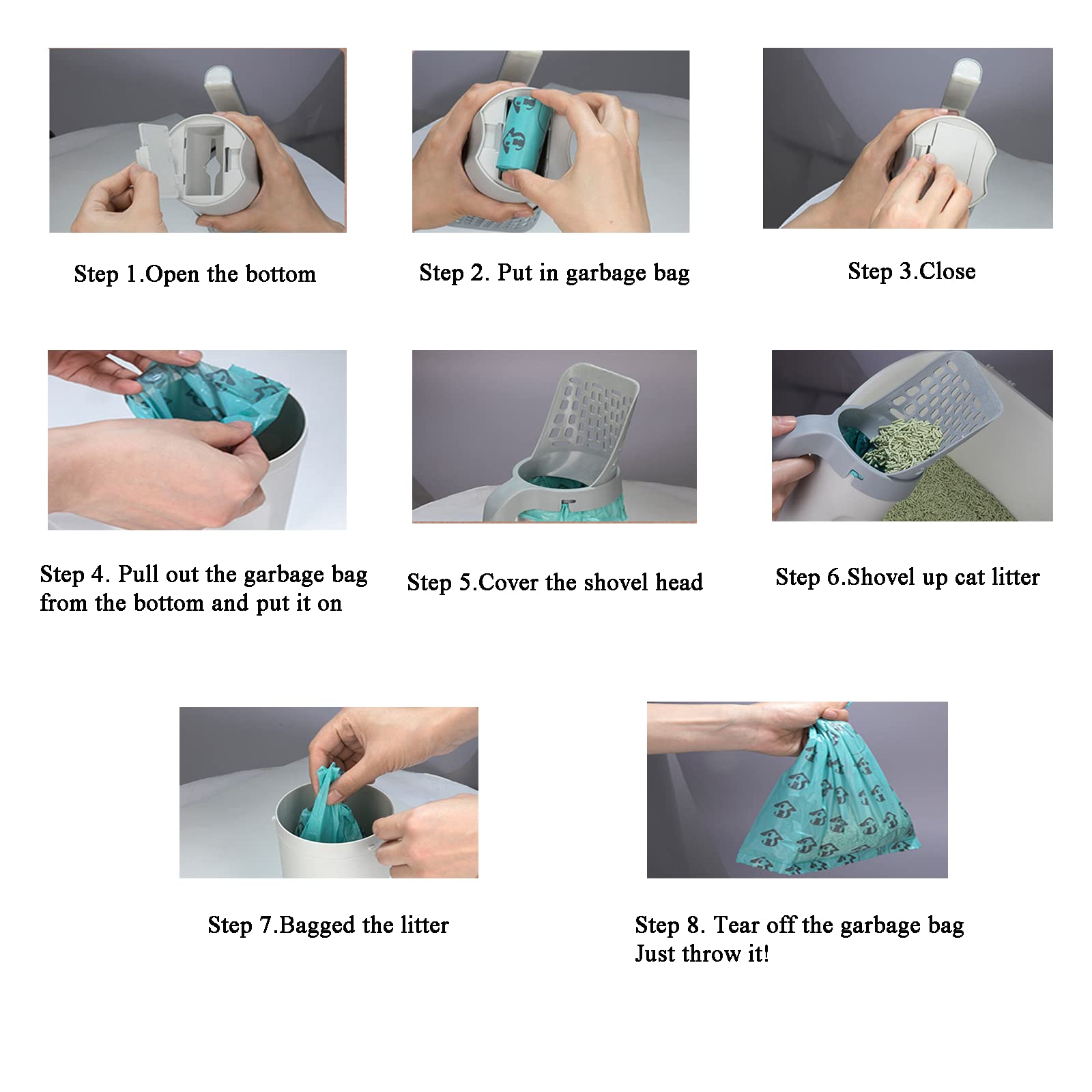 Step 1.Open the bottom

Step 2. Put in garbage bag

Step 3.Close

Step 4. Pull out the garbage bag from the bottom and put it on

Step 5.Cover the shovel head

Step 6.Shovel up cat litter

Step 7.Bagged the litter

Step 8. Tear off the garbage bag
Just throw it!