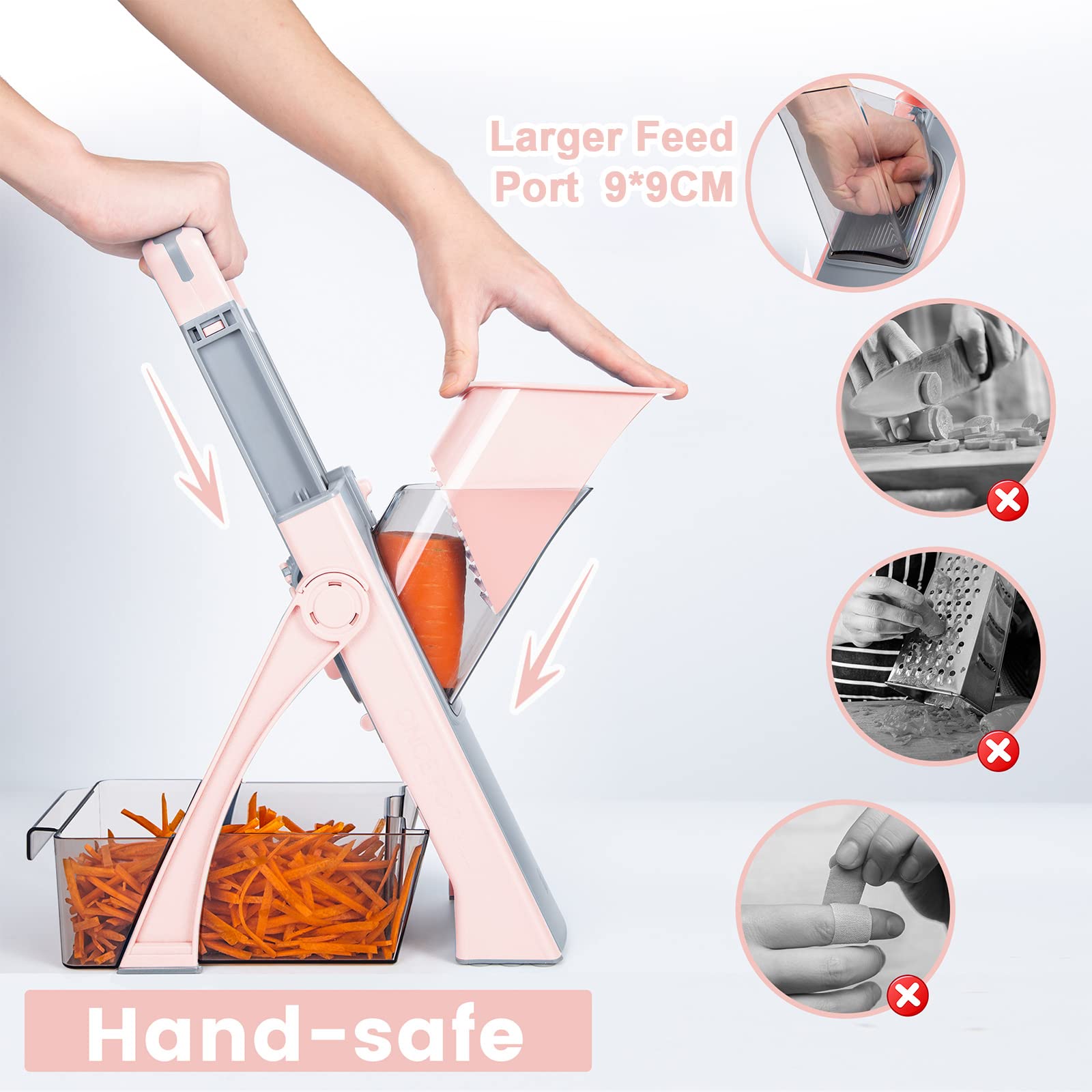 Larger Feed Port 9*9CM

Hand-safe