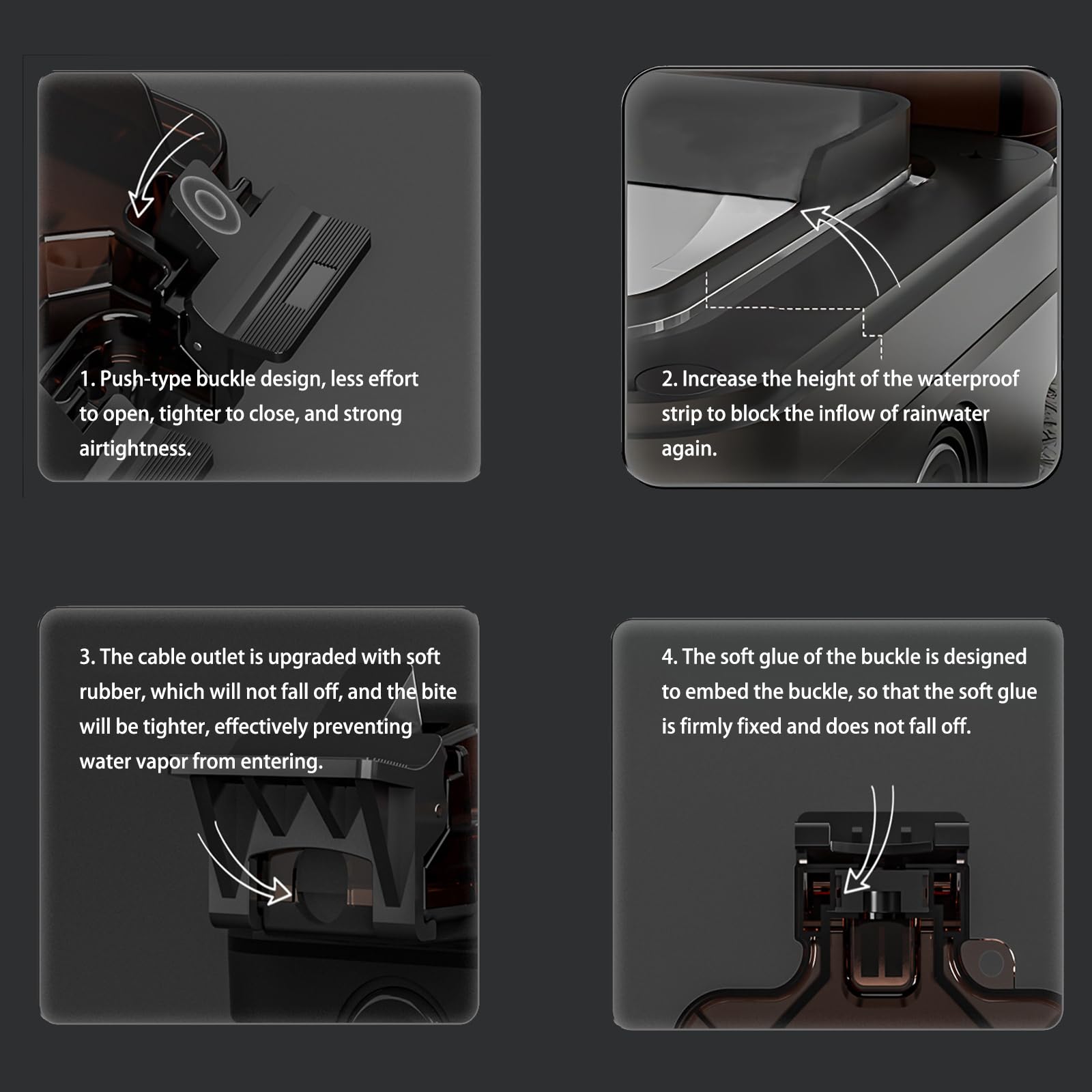 1. Push-type buckle design, less effort to open, tighter to close, and strong airtightness.

2. Increase the height of the waterproof strip to block the inflow of rainwater again.

3. The cable outlet is upgraded with soft rubber, which will not fall off, and the bite will be tighter, effectively preventing water vapor from entering.

4. The soft glue of the buckle is designed to embed the buckle, so that the soft glue is firmly fixed and does not fall off.