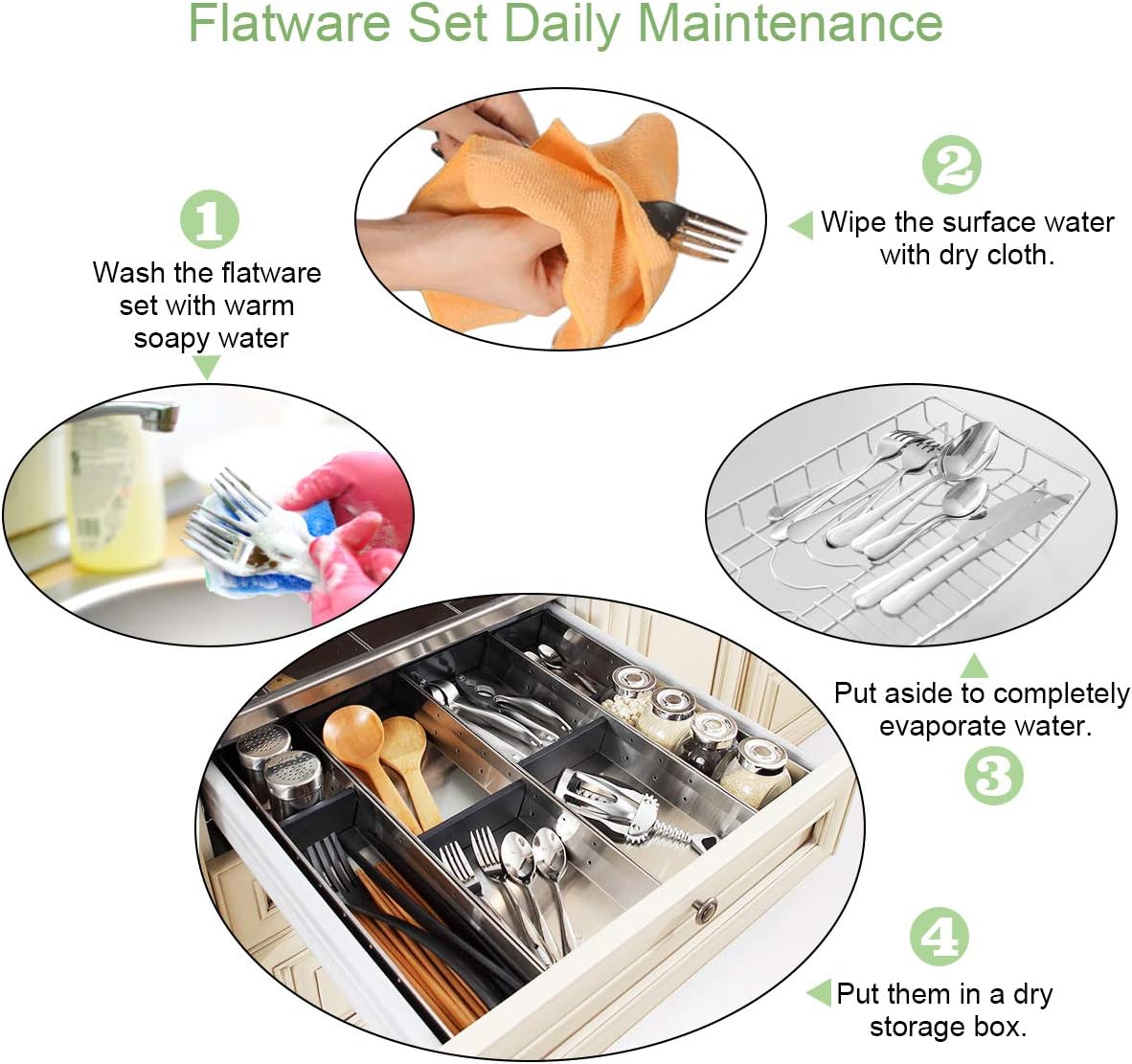 Flatware Set Daily Maintenance

1
Wash the flatware set with warm soapy water

2
Wipe the surface water with dry cloth.

Put aside to completely evaporate water.
3

4
Put them in a dry storage box.