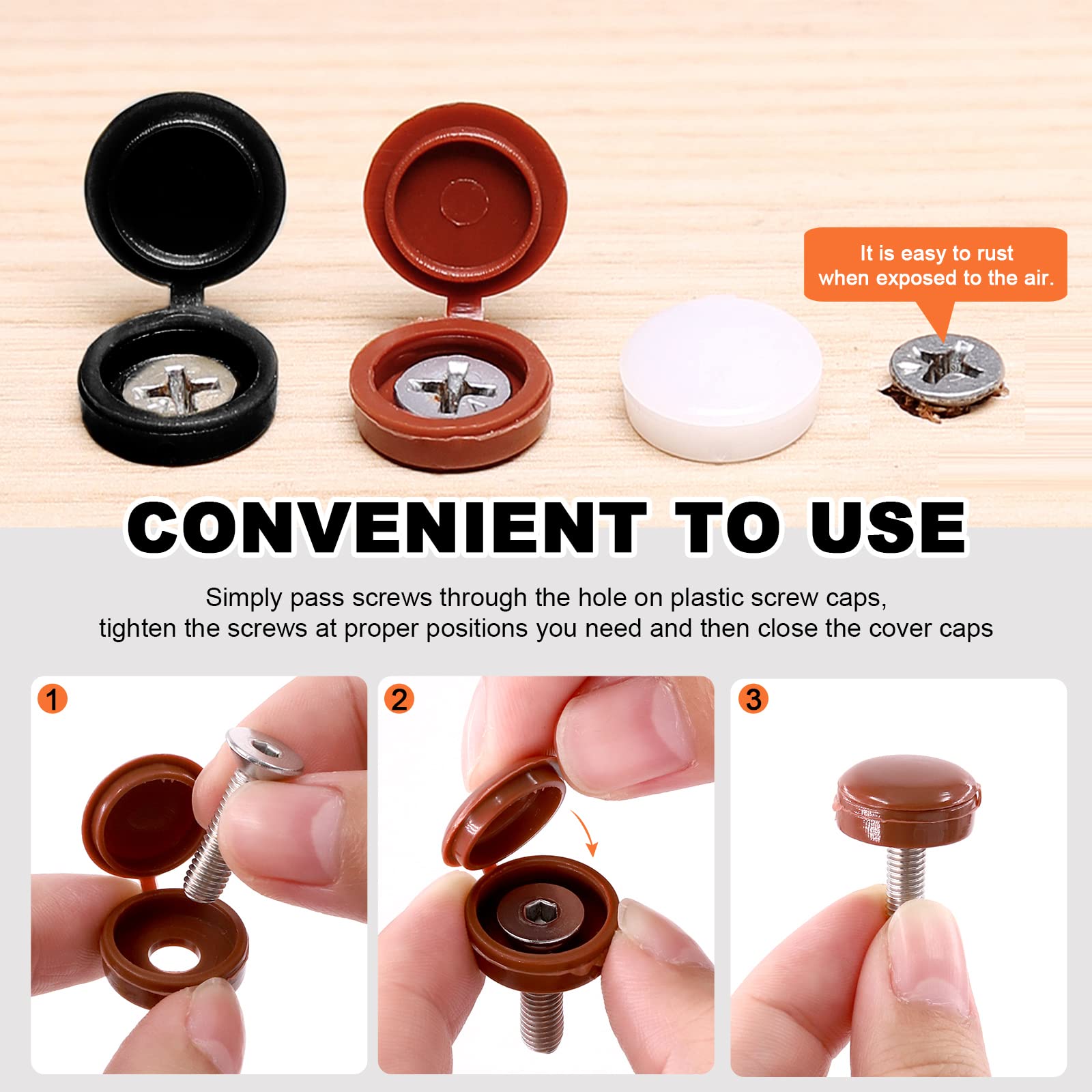 It is easy to rust when exposed to the air.

CONVENIENT TO USE

Simply pass screws through the hole on plastic screw caps, tighten the screws at proper positions you need and then close the cover caps

1

2

3