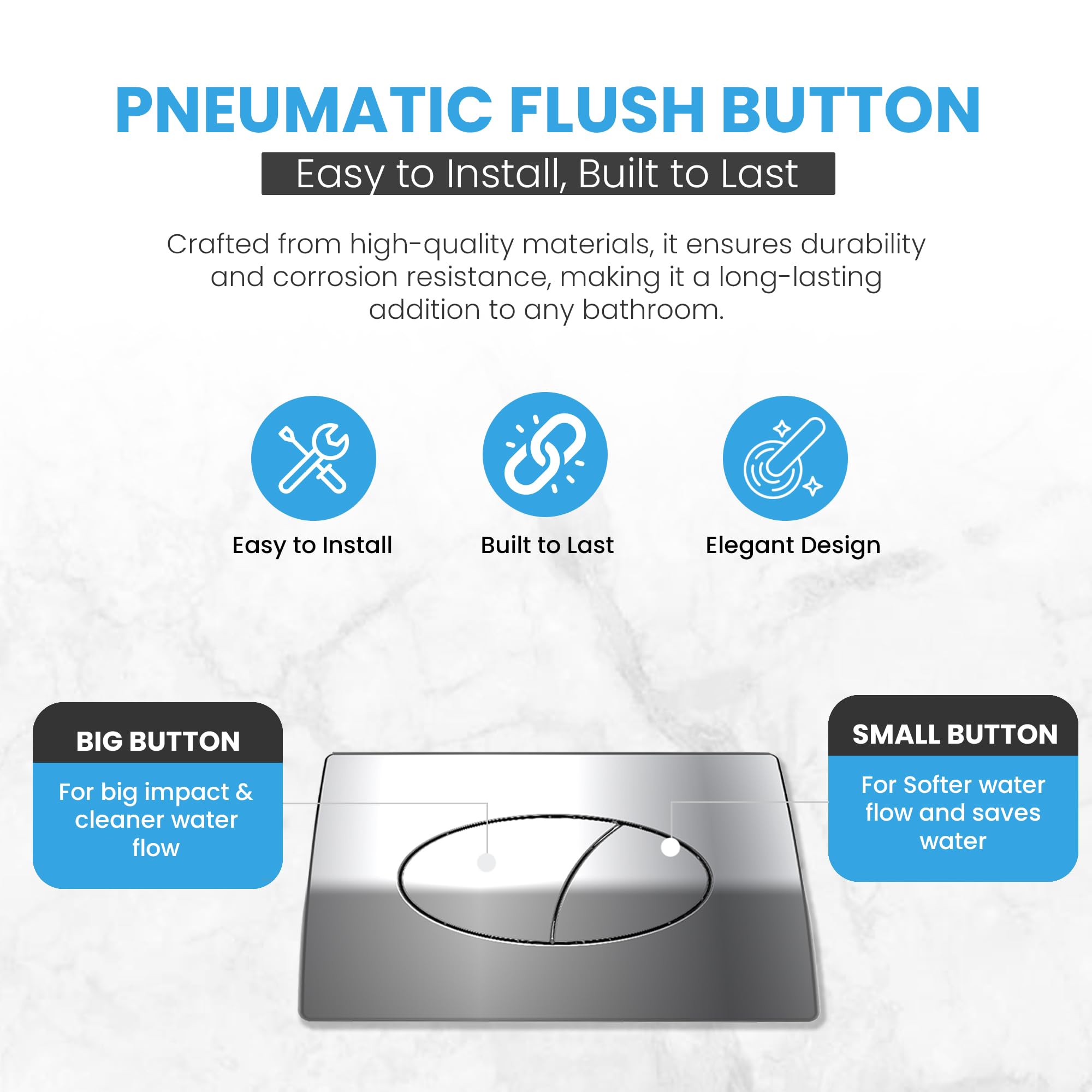 PNEUMATIC FLUSH BUTTON

Easy to Install, Built to Last

Crafted from high-quality materials, it ensures durability and corrosion resistance, making it a long-lasting addition to any bathroom.

Easy to Install

Built to Last

Elegant Design

BIG BUTTON

For big impact & cleaner water flow

SMALL BUTTON

For Softer water flow and saves water