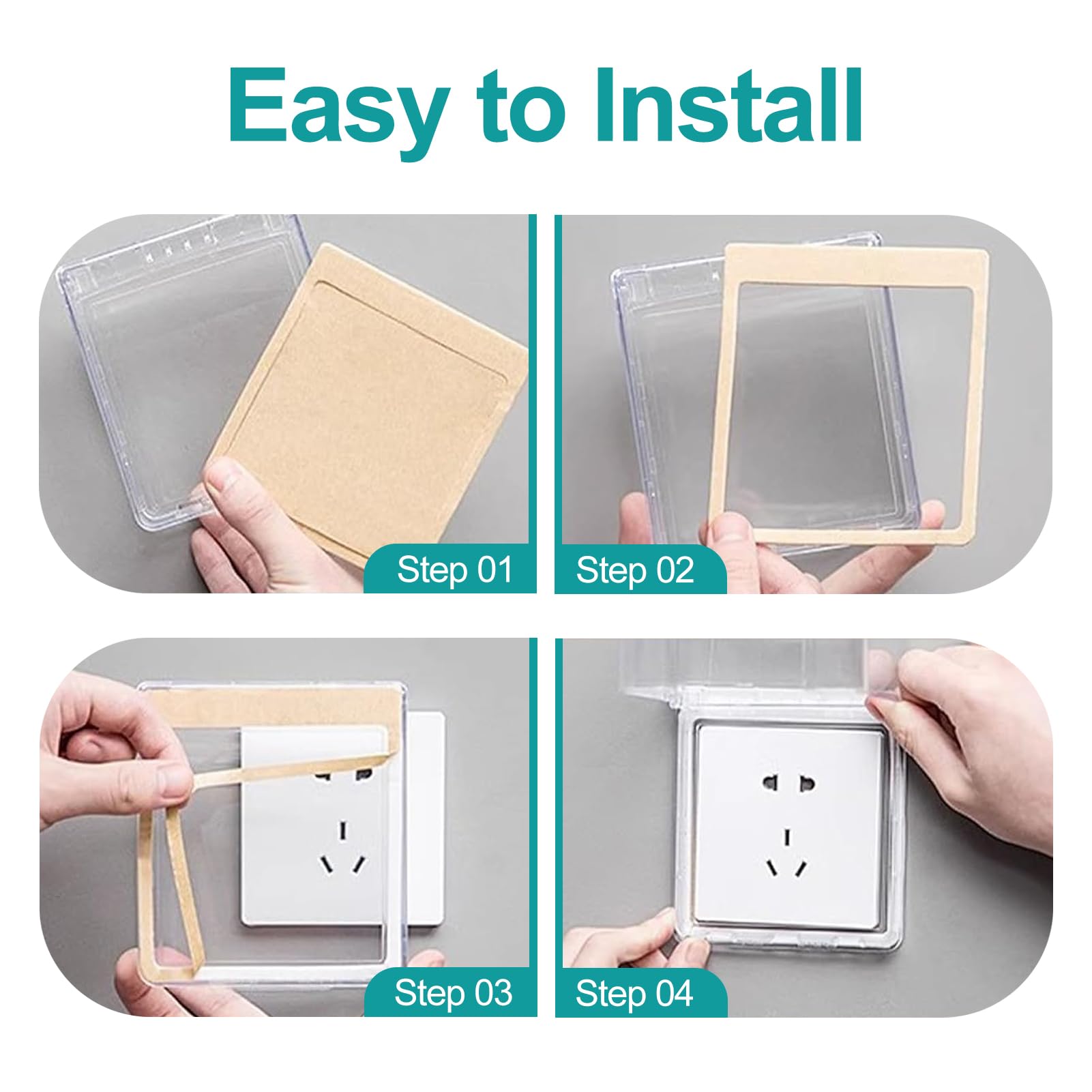 Easy to Install

Step 01

Step 02

Step 03

Step 04