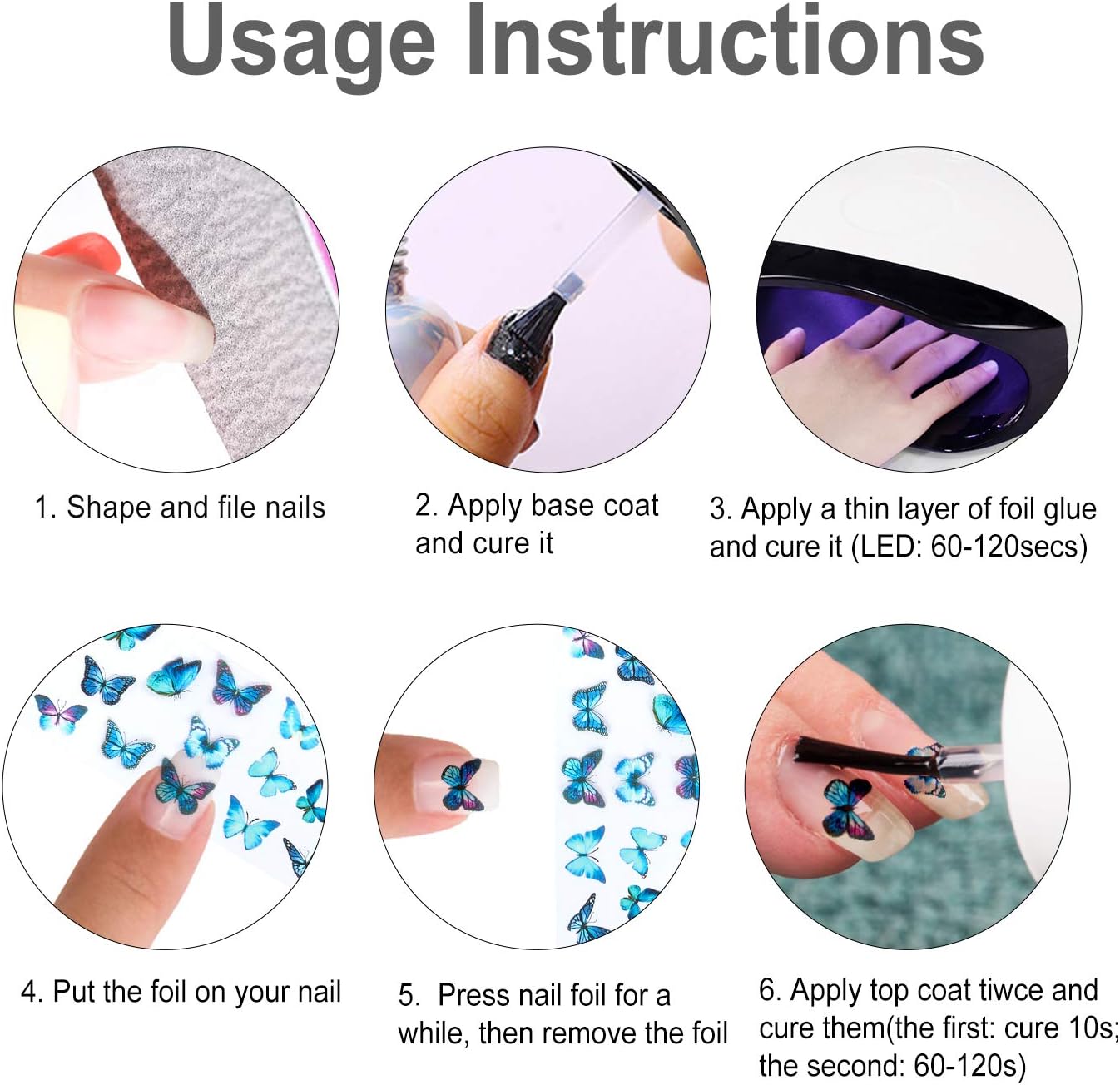 Usage Instructions

1. Shape and file nails

2. Apply base coat and cure it

3. Apply a thin layer of foil glue and cure it (LED: 60-120secs)

4. Put the foil on your nail

5. Press nail foil for a while, then remove the foil

6. Apply top coat tiwce and cure them(the first: cure 10s; the second: 60-120s)