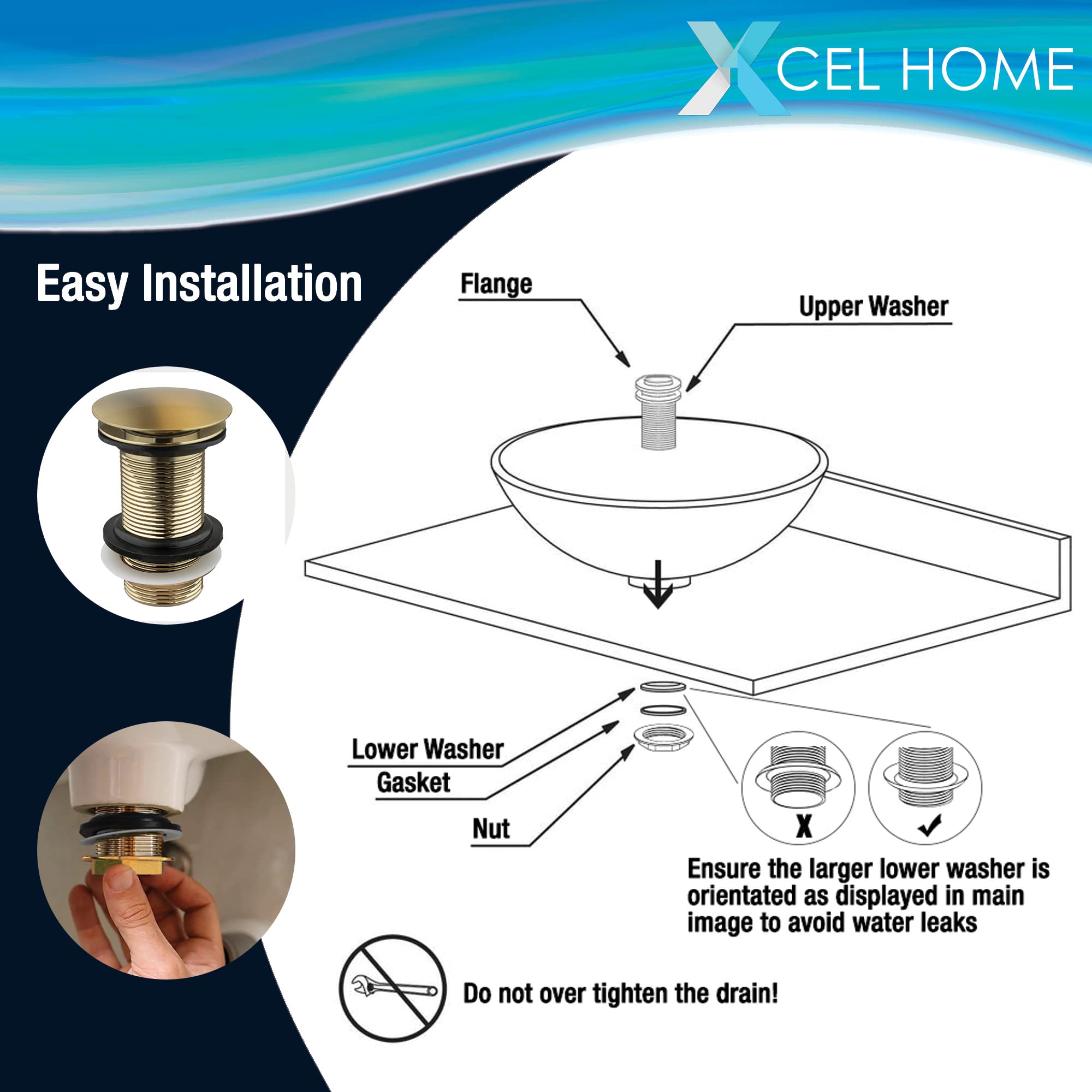 XCEL HOME

Easy Installation

Flange

Upper Washer

Lower Washer

Gasket

Nut

X

✓

Ensure the larger lower washer is orientated as displayed in main image to avoid water leaks

Do not over tighten the drain!