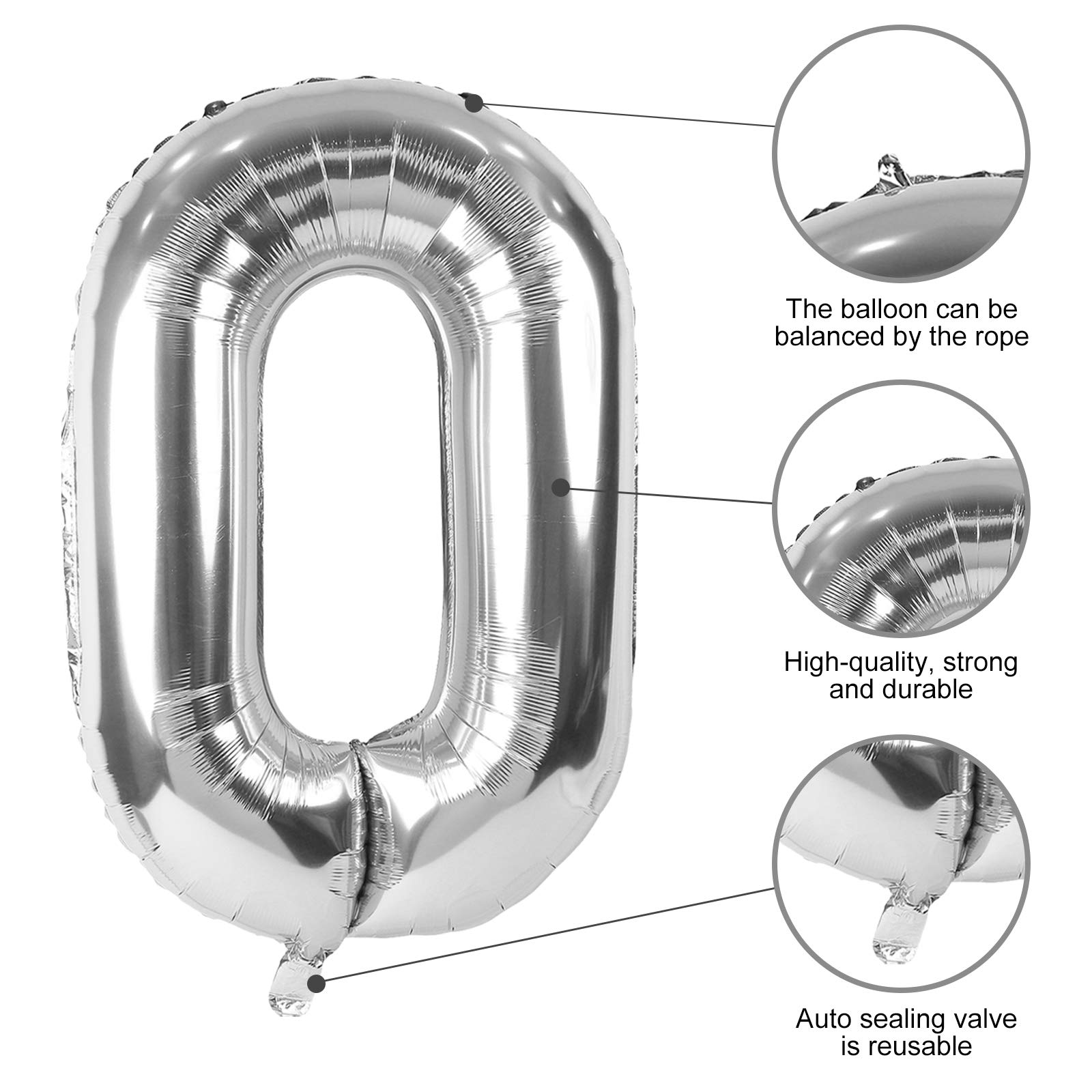 The balloon can be balanced by the rope

High-quality, strong and durable

Auto sealing valve is reusable