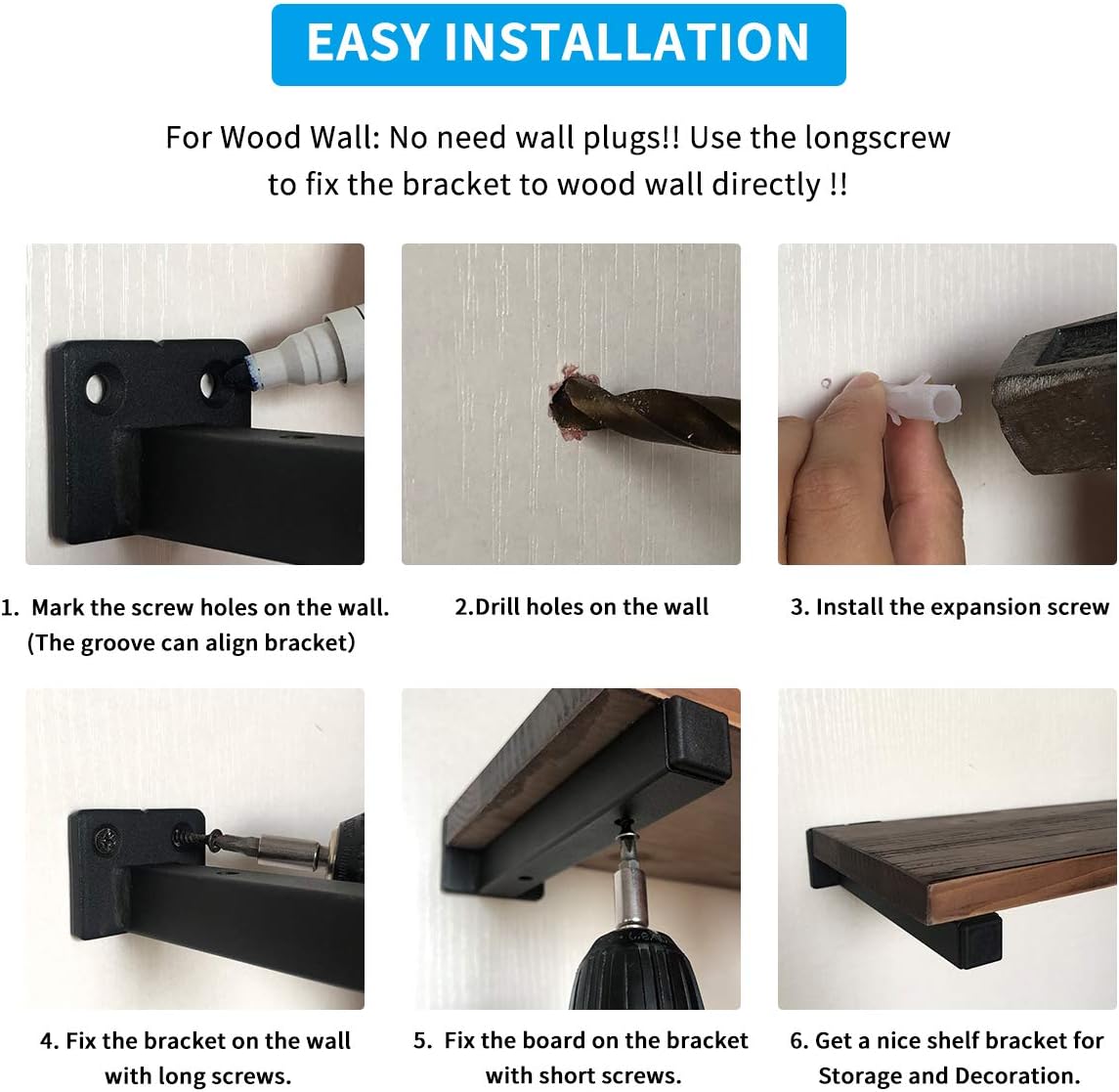 EASY INSTALLATION

For Wood Wall: No need wall plugs!! Use the longscrew to fix the bracket to wood wall directly !!

1. Mark the screw holes on the wall. (The groove can align bracket)

2.Drill holes on the wall

3. Install the expansion screw

4. Fix the bracket on the wall with long screws.

5. Fix the board on the bracket with short screws.

6. Get a nice shelf bracket for Storage and Decoration.