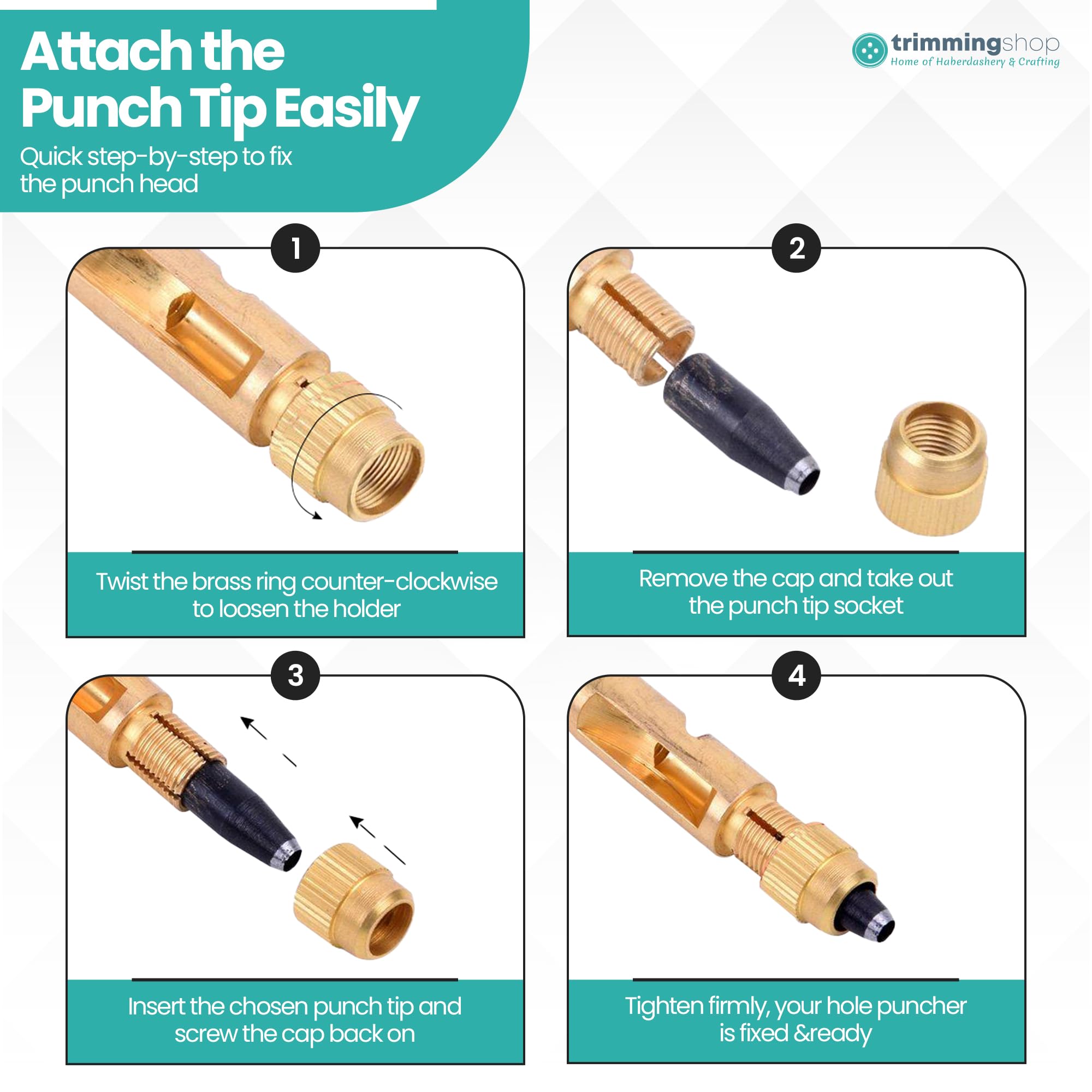 Attach the Punch Tip Easily

Quick step-by-step to fix the punch head

trimmingshop
Home of Haberdashery & Crafting

1

Twist the brass ring counter-clockwise to loosen the holder

2

Remove the cap and take out the punch tip socket

3

Insert the chosen punch tip and screw the cap back on

4

Tighten firmly, your hole puncher is fixed &ready