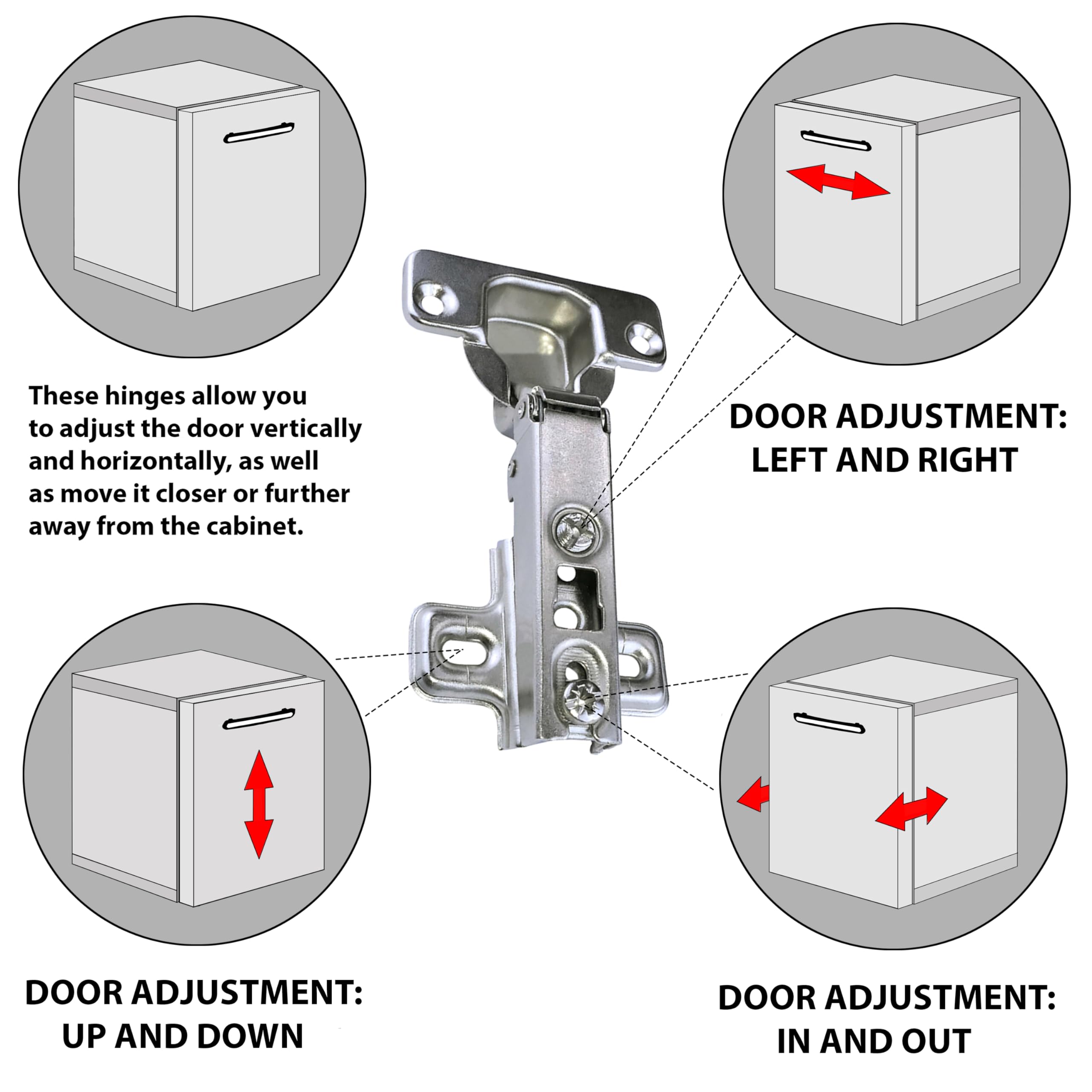 These hinges allow you to adjust the door vertically and horizontally, as well as move it closer or further away from the cabinet.

DOOR ADJUSTMENT: LEFT AND RIGHT

DOOR ADJUSTMENT: UP AND DOWN

DOOR ADJUSTMENT: IN AND OUT