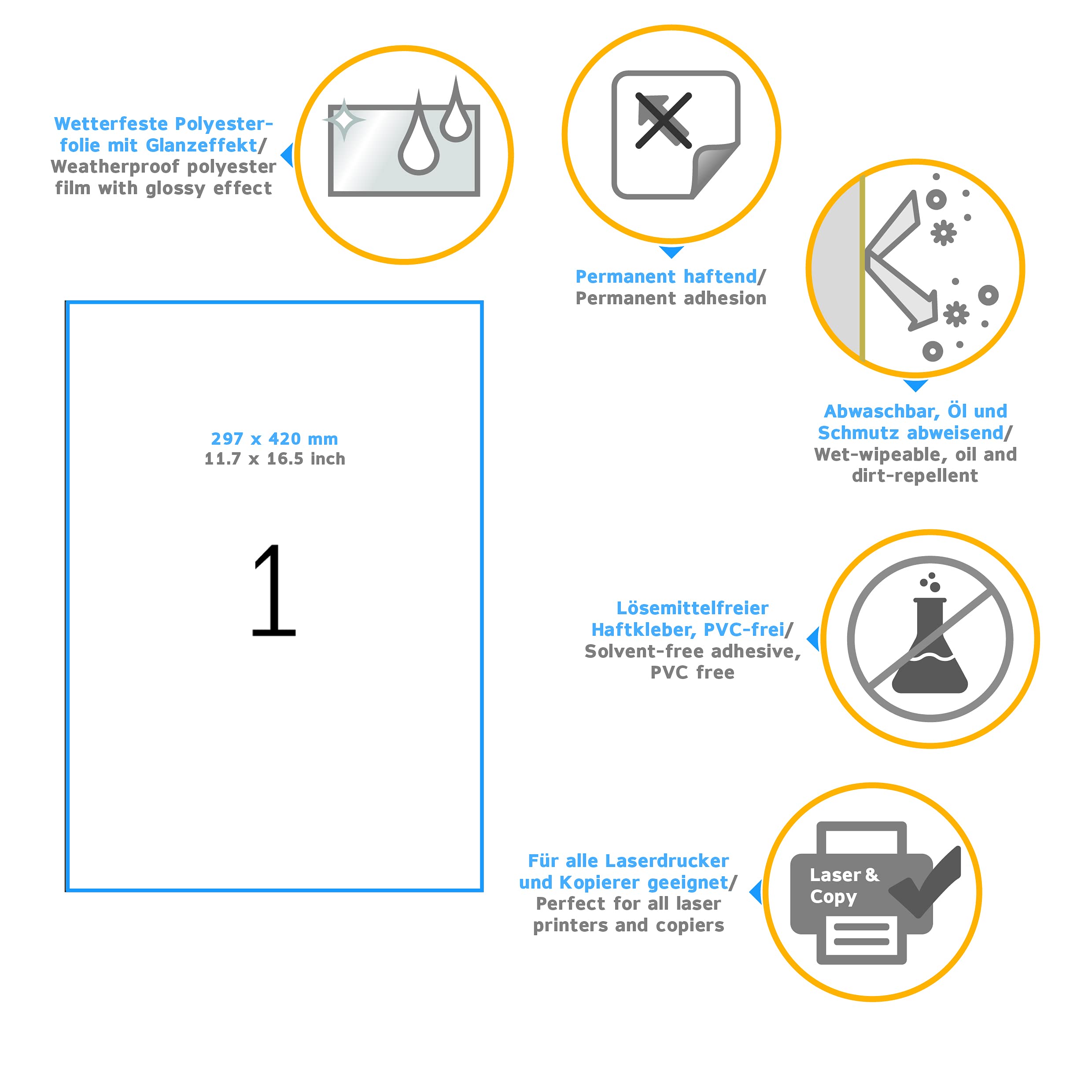 Wetterfeste Polyesterfolie mit Glanzeffekt/ Weatherproof polyester film with glossy effect

Permanent haftend/ Permanent adhesion

Abwaschbar, Öl und Schmutz abweisend/ Wet-wipeable, oil and dirt-repellent

297 x 420 mm
11.7 x 16.5 inch

1

Lösemittelfreier Haftkleber, PVC-frei/ Solvent-free adhesive, PVC free

Für alle Laserdrucker und Kopierer geeignet/ Perfect for all laser printers and copiers

Laser & Copy