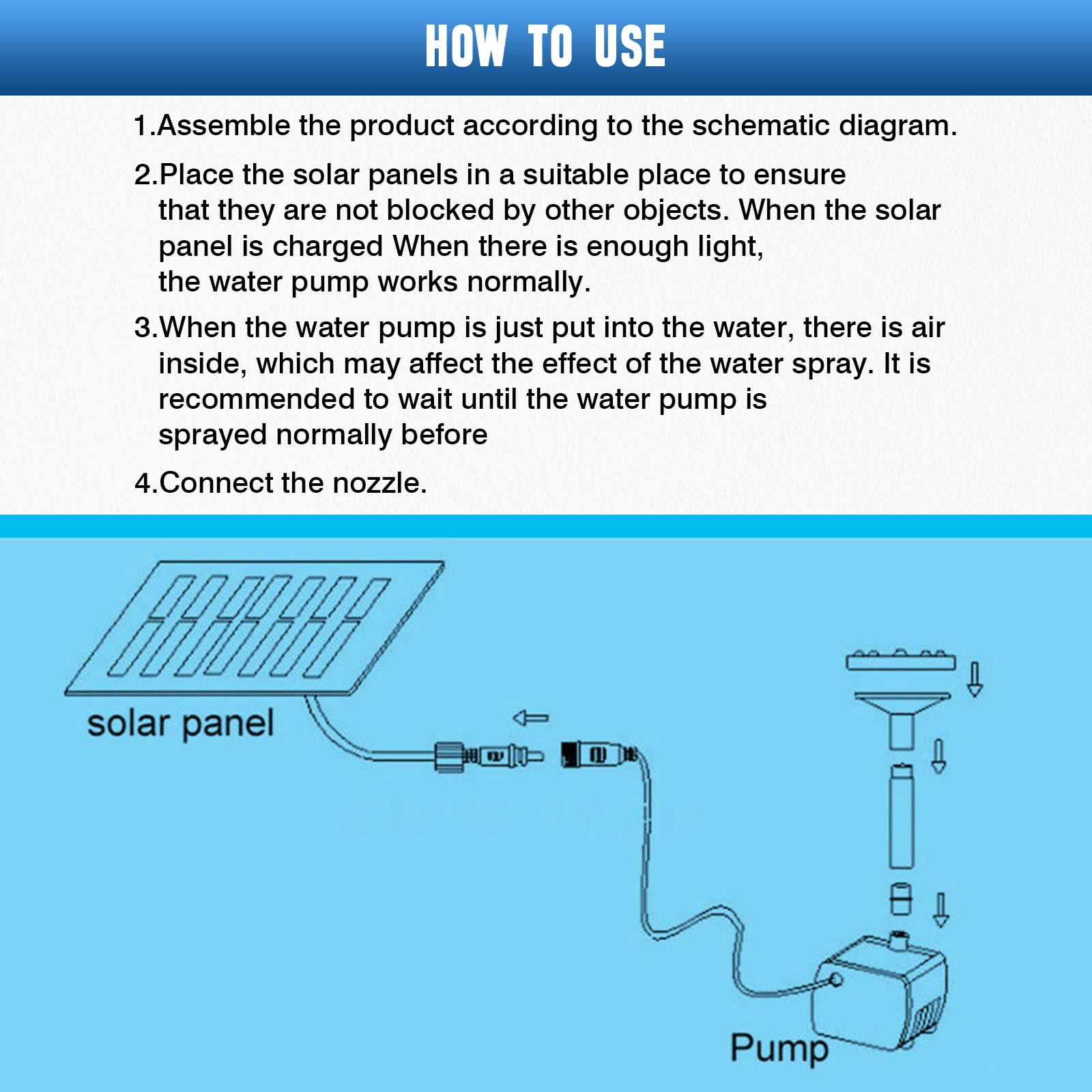 HOW TO USE

1.Assemble the product according to the schematic diagram.

2.Place the solar panels in a suitable place to ensure that they are not blocked by other objects. When the solar panel is charged When there is enough light, the water pump works normally.

3.When the water pump is just put into the water, there is air inside, which may affect the effect of the water spray. It is recommended to wait until the water pump is sprayed normally before

4.Connect the nozzle.

solar panel

Pump