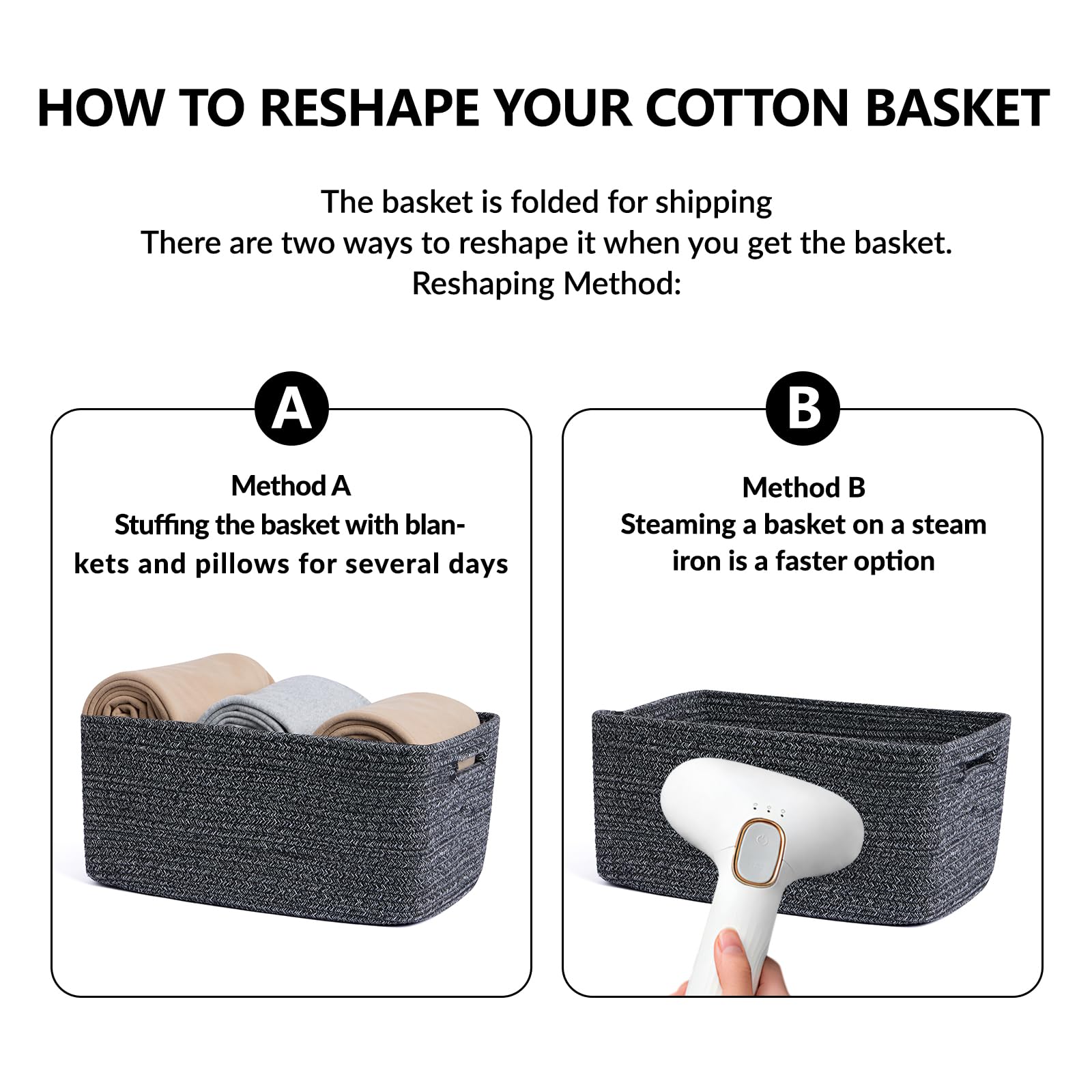 HOW TO RESHAPE YOUR COTTON BASKET

The basket is folded for shipping
There are two ways to reshape it when you get the basket.
Reshaping Method:

A

Method A
Stuffing the basket with blankets and pillows for several days

B

Method B
Steaming a basket on a steam iron is a faster option