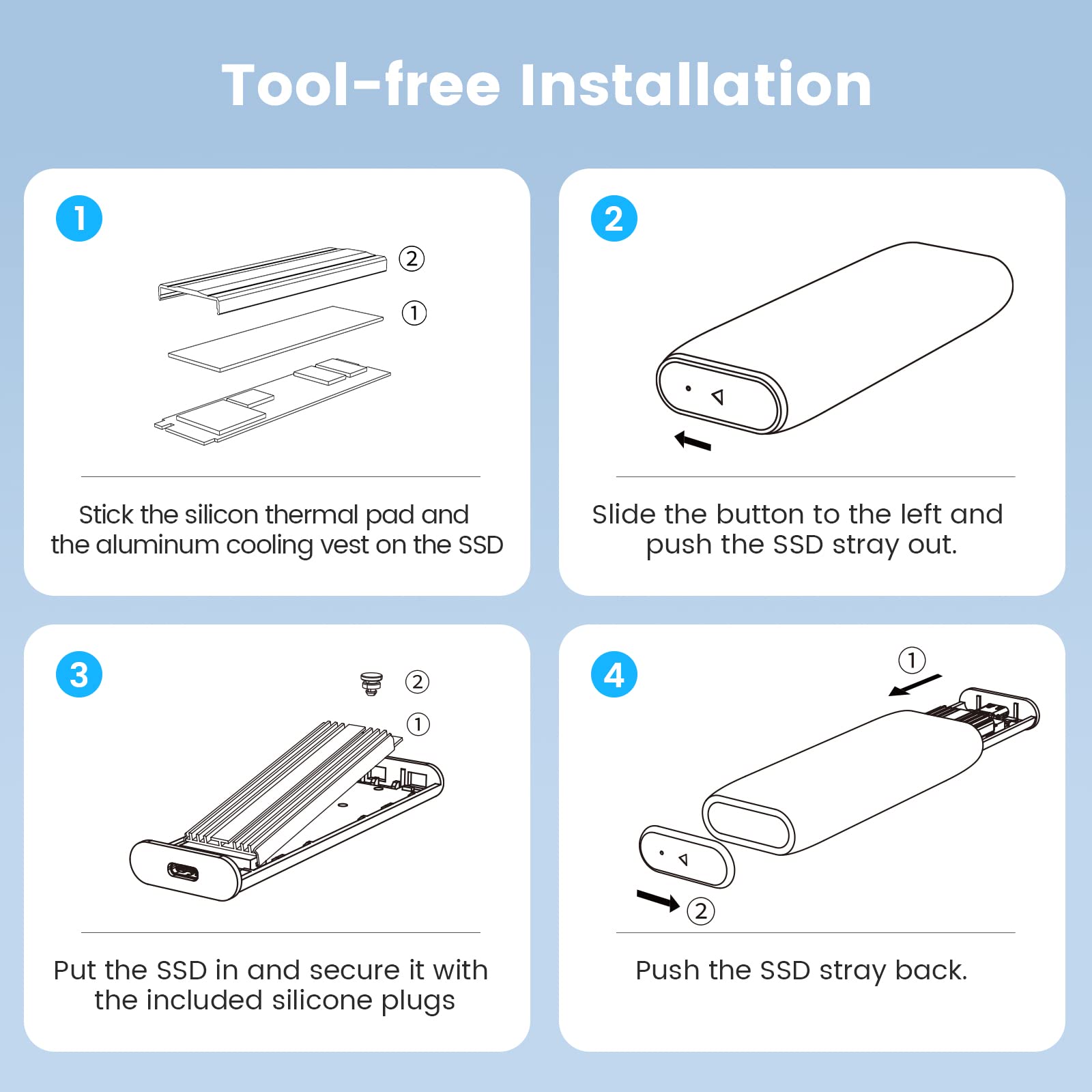 Tool-free Installation

1

2

1

Stick the silicon thermal pad and the aluminum cooling vest on the SSD

2

Slide the button to the left and push the SSD stray out.

3

2

1

Put the SSD in and secure it with the included silicone plugs

4

1

2

Push the SSD stray back.