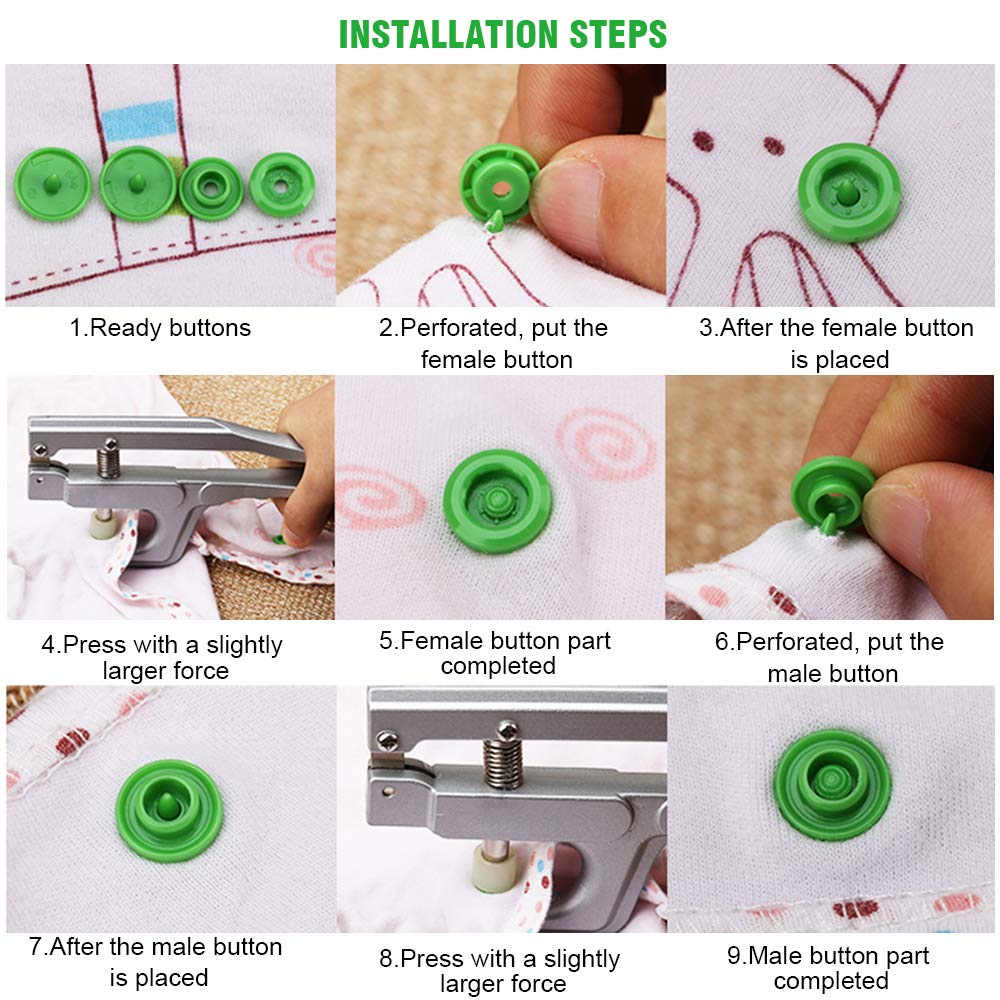 INSTALLATION STEPS

1.Ready buttons

2.Perforated, put the female button

3.After the female button is placed

4.Press with a slightly larger force

5.Female button part completed

6.Perforated, put the male button

7.After the male button is placed

8.Press with a slightly larger force

9.Male button part completed