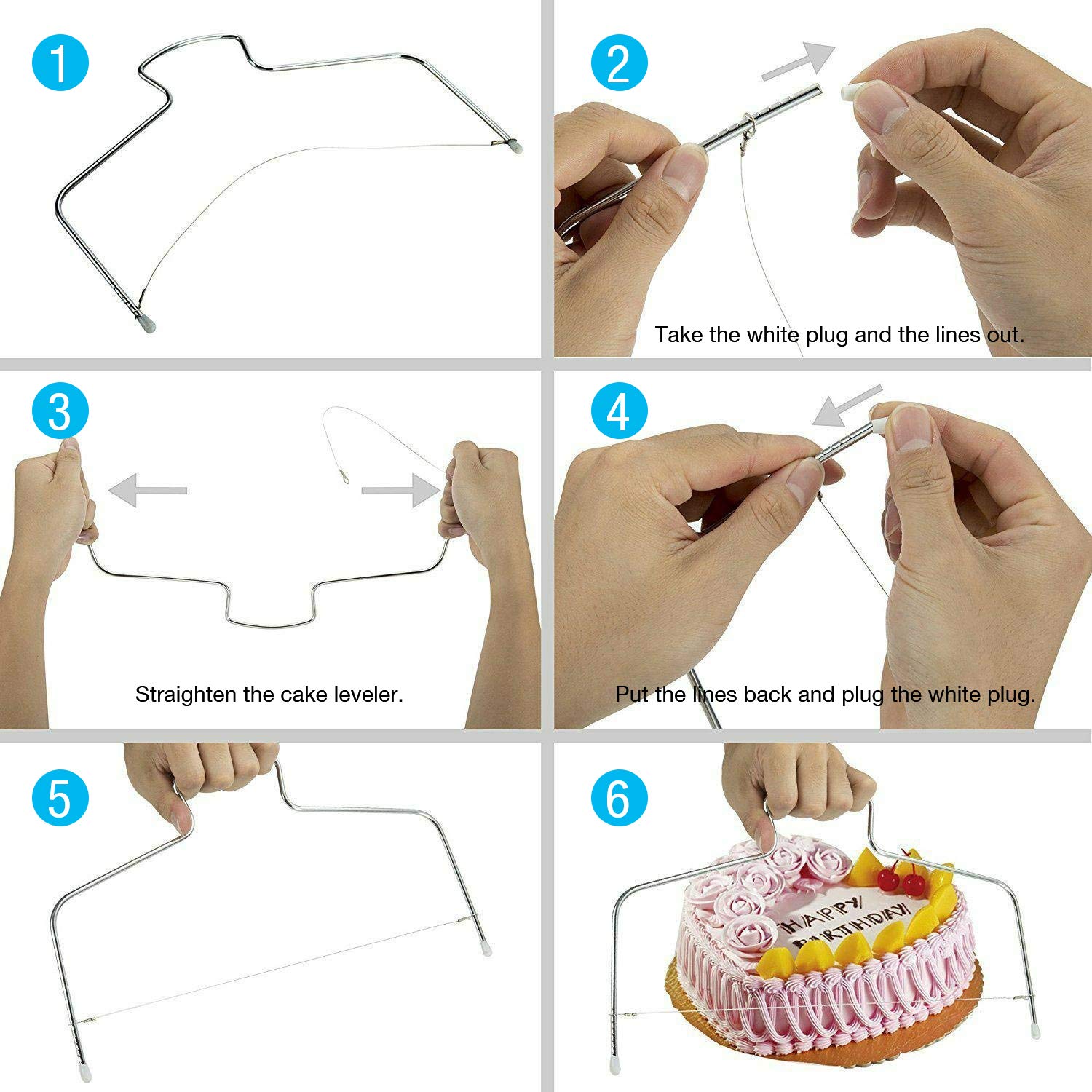 1

2

Take the white plug and the lines out.

3

Straighten the cake leveler.

4

Put the lines back and plug the white plug.

5

6

HAPPY
BIRTHDAY