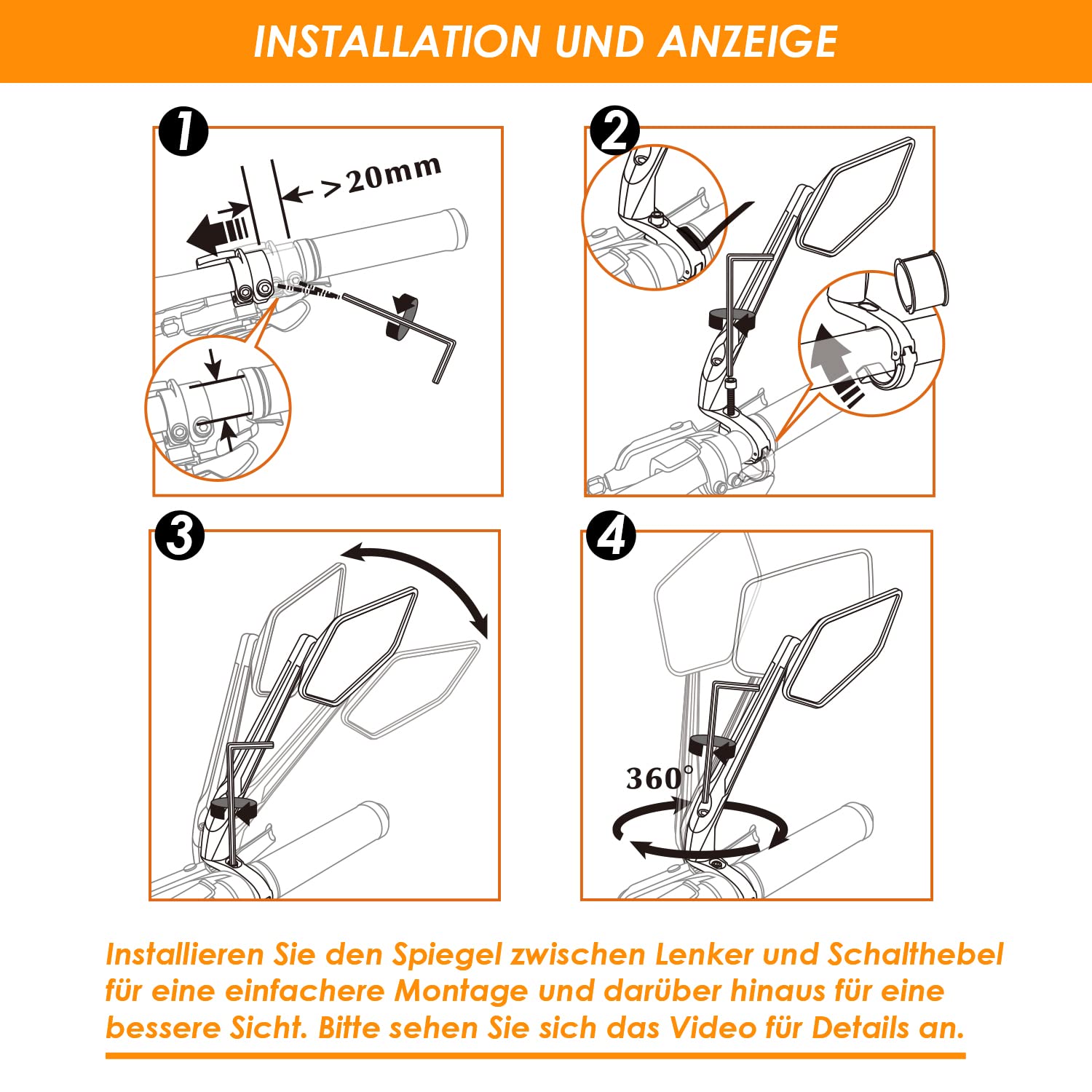 INSTALLATION UND ANZEIGE

1

>20mm

2

3

4

360°

Installieren Sie den Spiegel zwischen Lenker und Schalthebel für eine einfachere Montage und darüber hinaus für eine bessere Sicht. Bitte sehen Sie sich das Video für Details an.