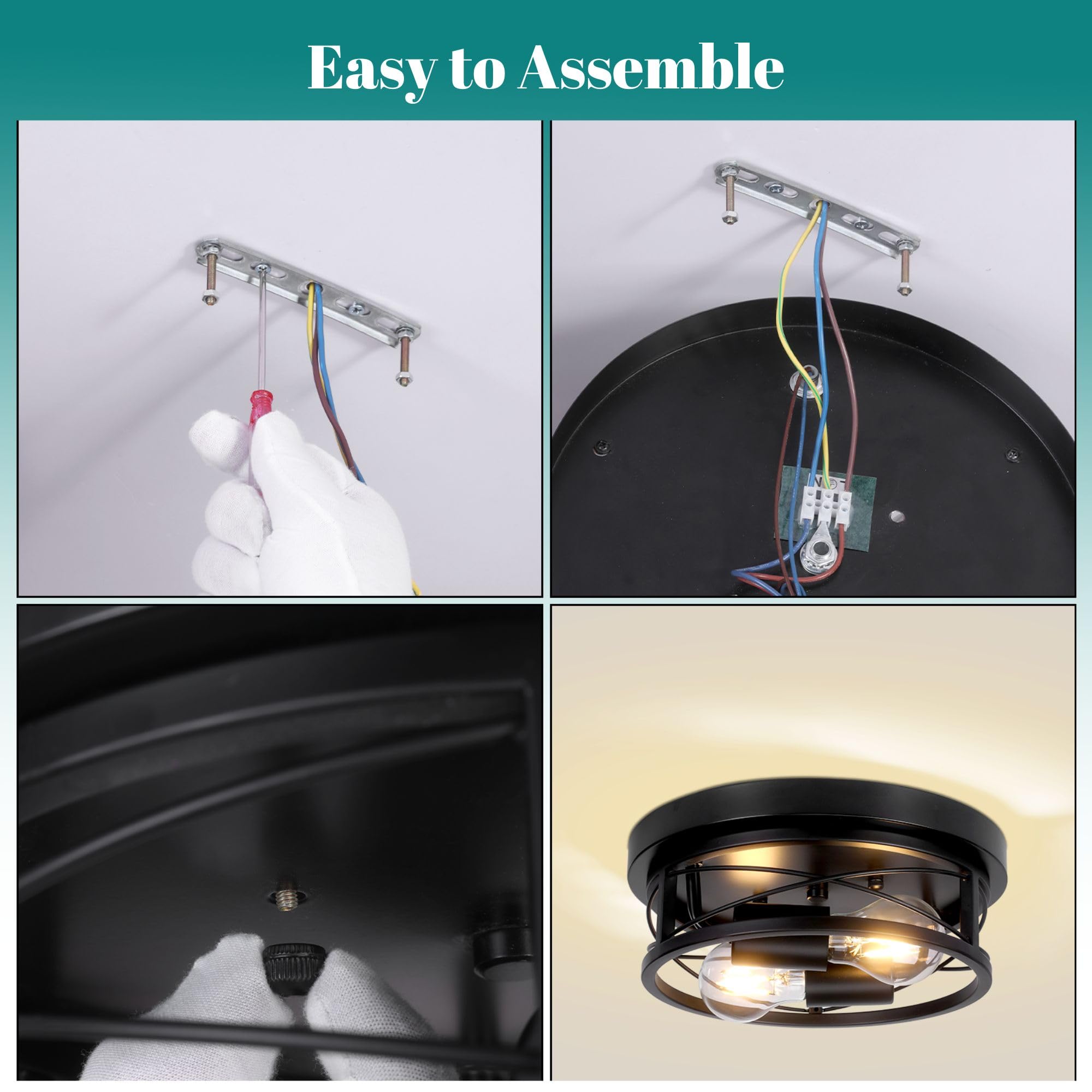 Easy to Assemble