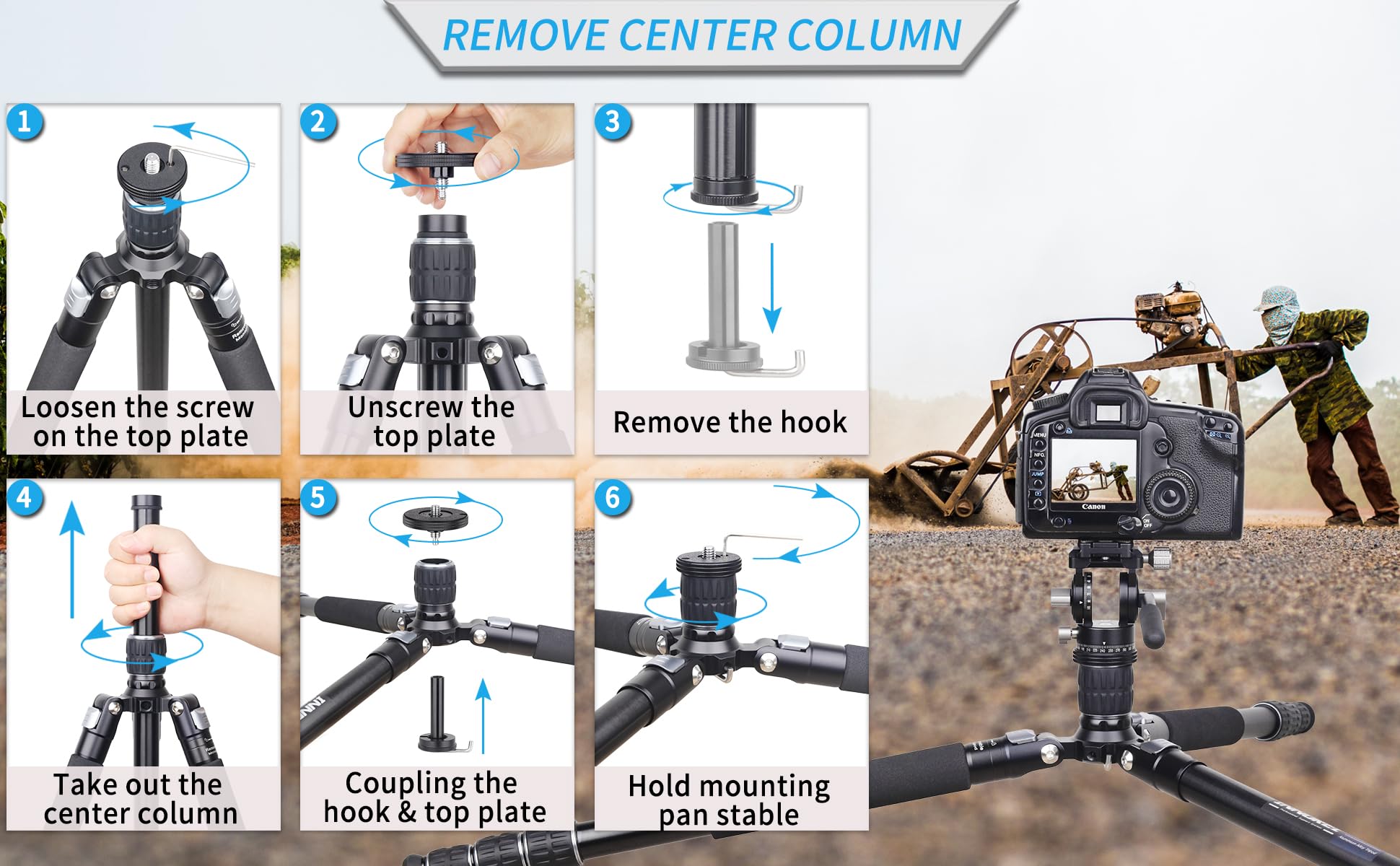 REMOVE CENTER COLUMN

1
Loosen the screw on the top plate

2
Unscrew the top plate

3
Remove the hook

4
Take out the center column

5
Coupling the hook & top plate

6
Hold mounting pan stable

Canon