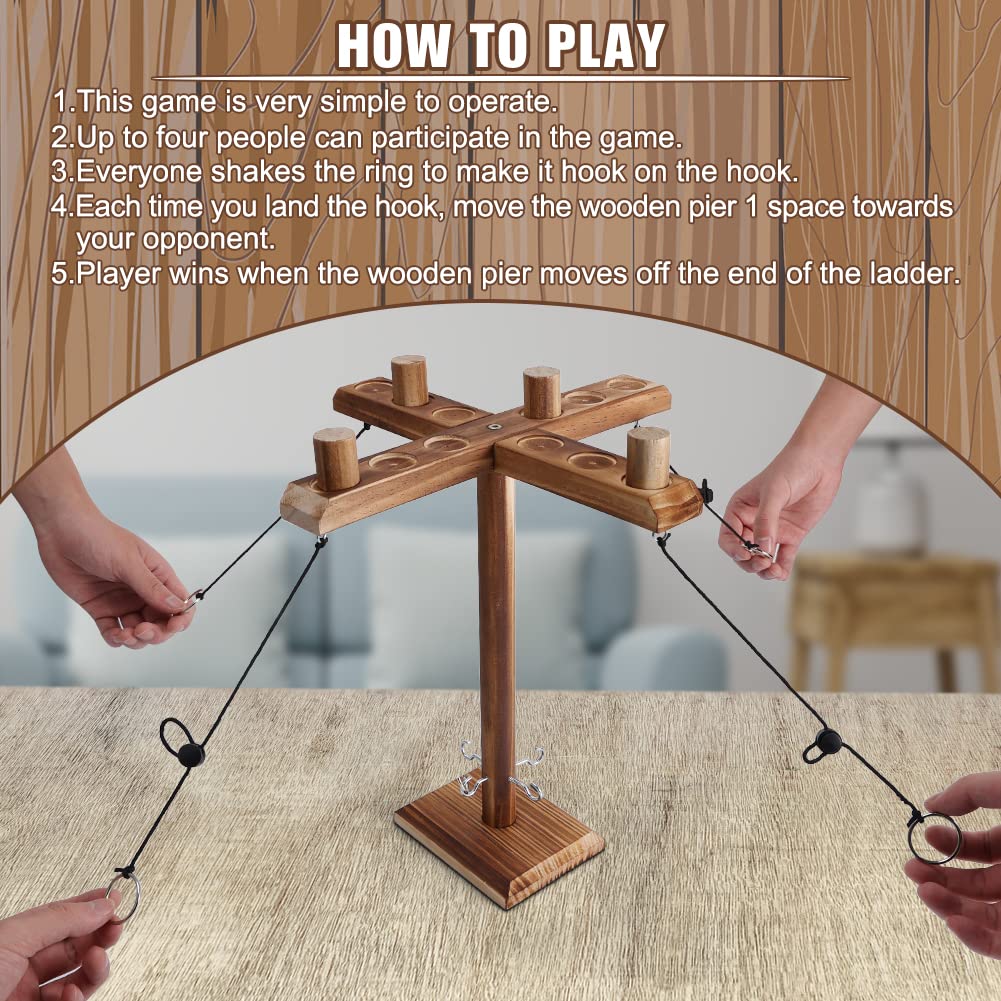 HOW TO PLAY

1.This game is very simple to operate.
2.Up to four people can participate in the game.
3.Everyone shakes the ring to make it hook on the hook.
4.Each time you land the hook, move the wooden pier 1 space towards your opponent.
5.Player wins when the wooden pier moves off the end of the ladder.