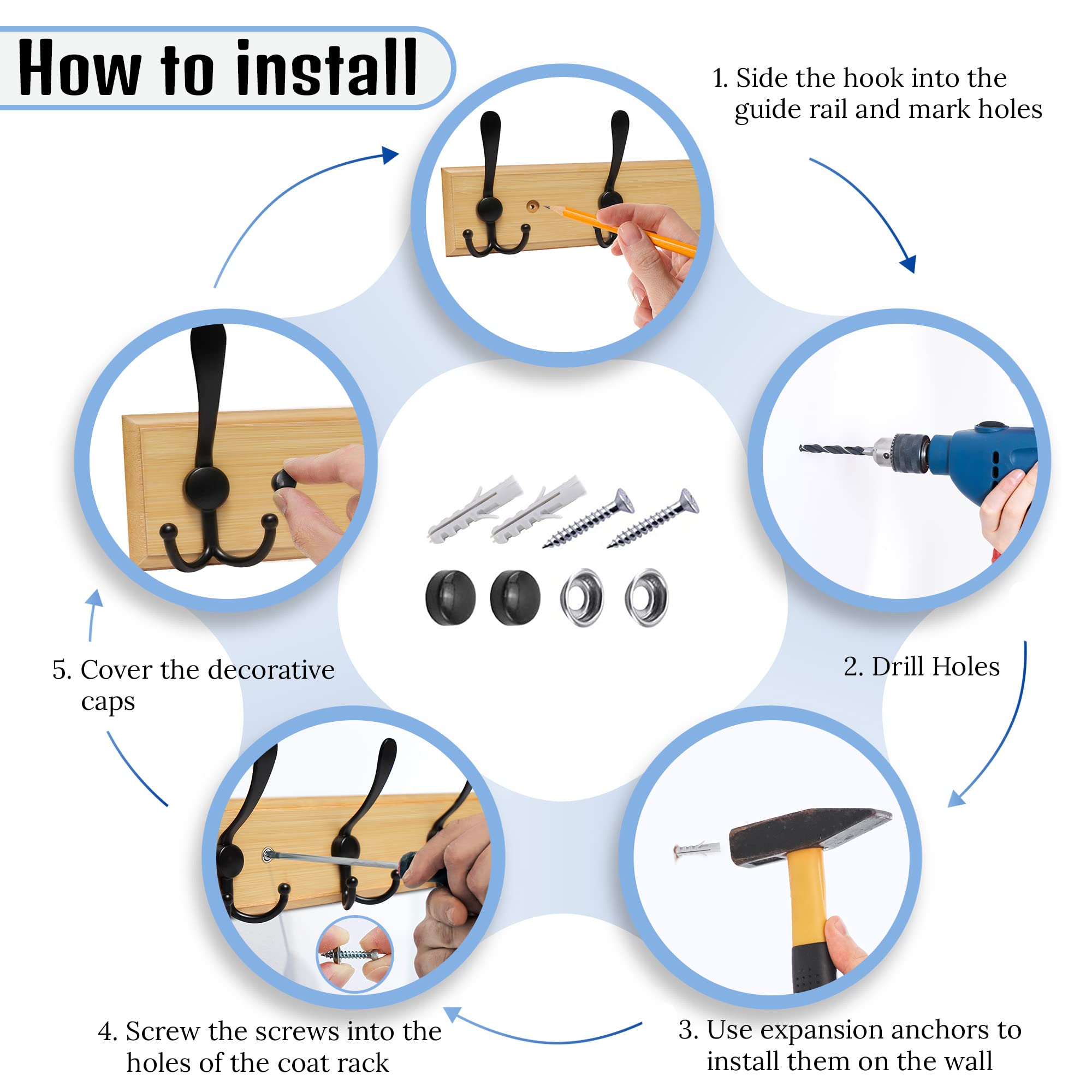 How to install

1. Side the hook into the guide rail and mark holes

2. Drill Holes

3. Use expansion anchors to install them on the wall

4. Screw the screws into the holes of the coat rack

5. Cover the decorative caps