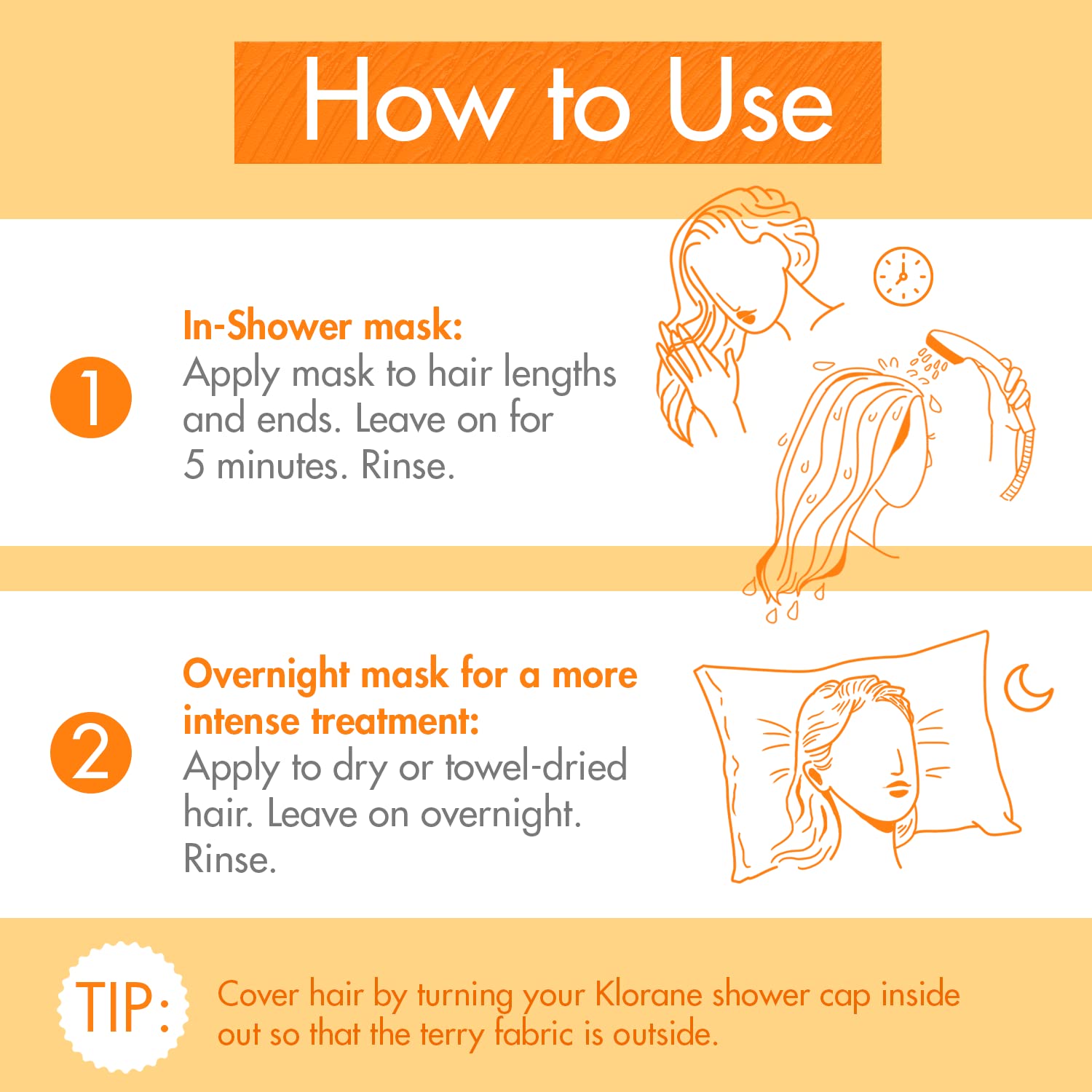 How to Use

1

In-Shower mask:
Apply mask to hair lengths and ends. Leave on for 5 minutes. Rinse.

2

Overnight mask for a more intense treatment:
Apply to dry or towel-dried hair. Leave on overnight. Rinse.

TIP: Cover hair by turning your Klorane shower cap inside out so that the terry fabric is outside.