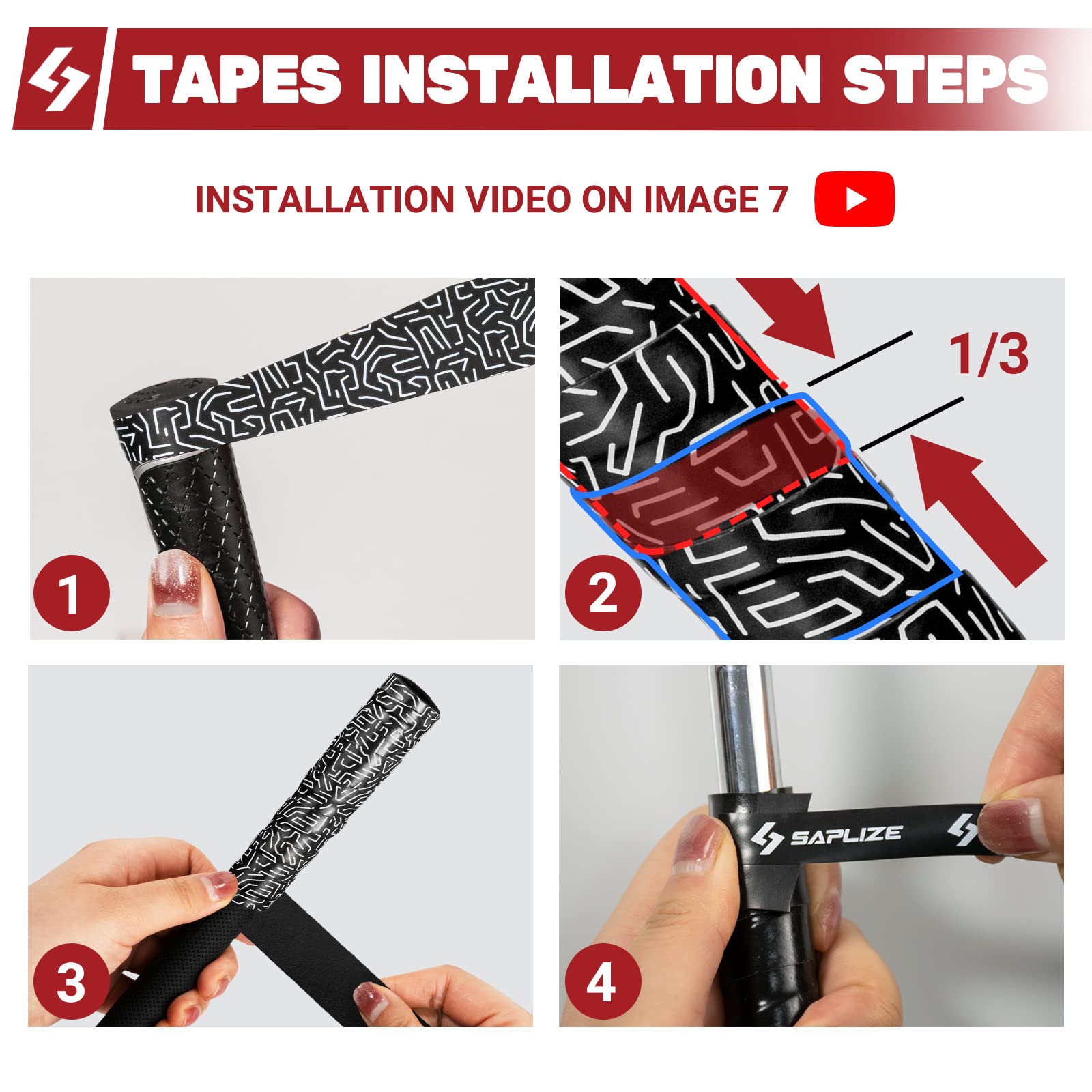 TAPES INSTALLATION STEPS

INSTALLATION VIDEO ON IMAGE 7

1

2

1/3

3

4

SAPLIZE