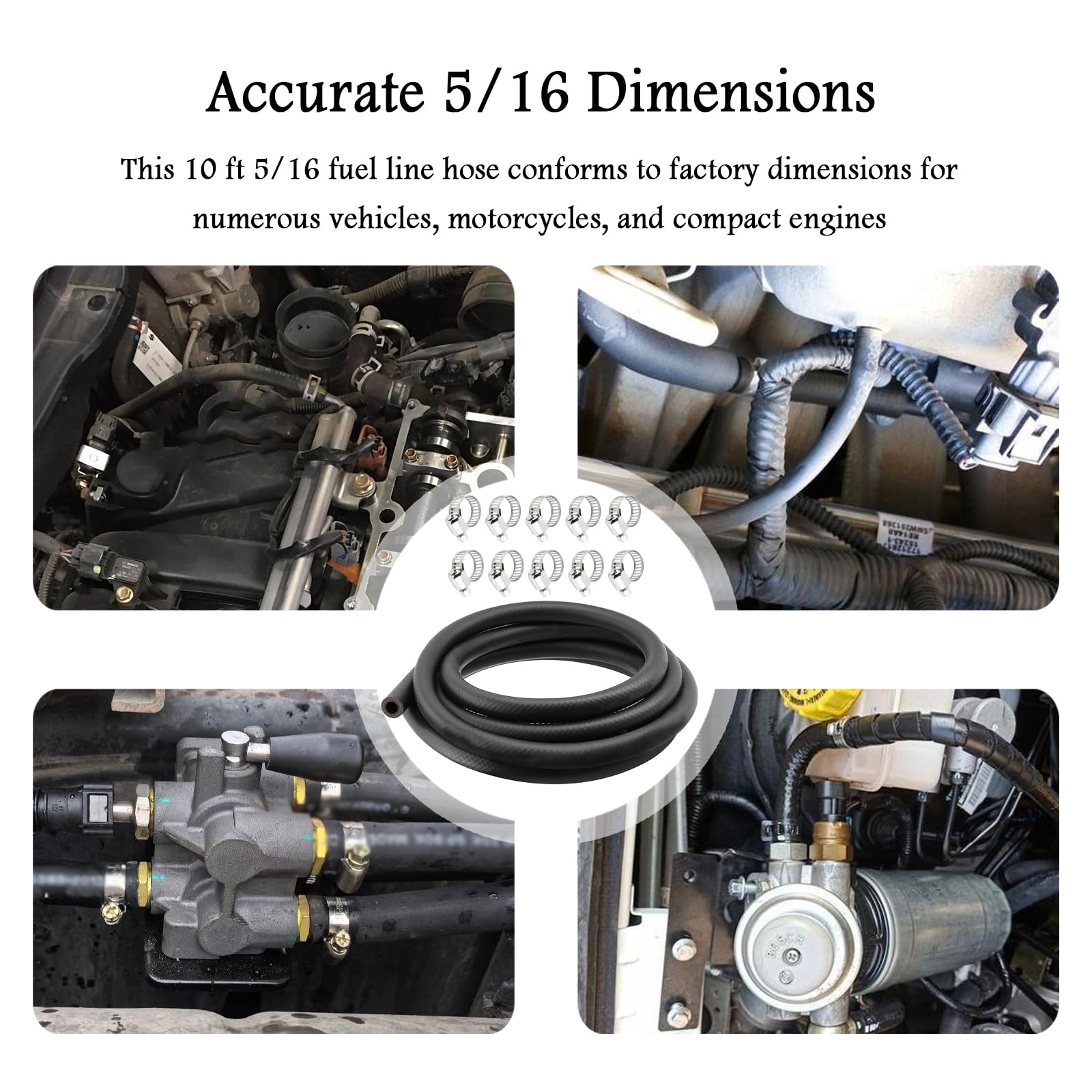 Accurate 5/16 Dimensions

This 10 ft 5/16 fuel line hose conforms to factory dimensions for numerous vehicles, motorcycles, and compact engines

BOSCH