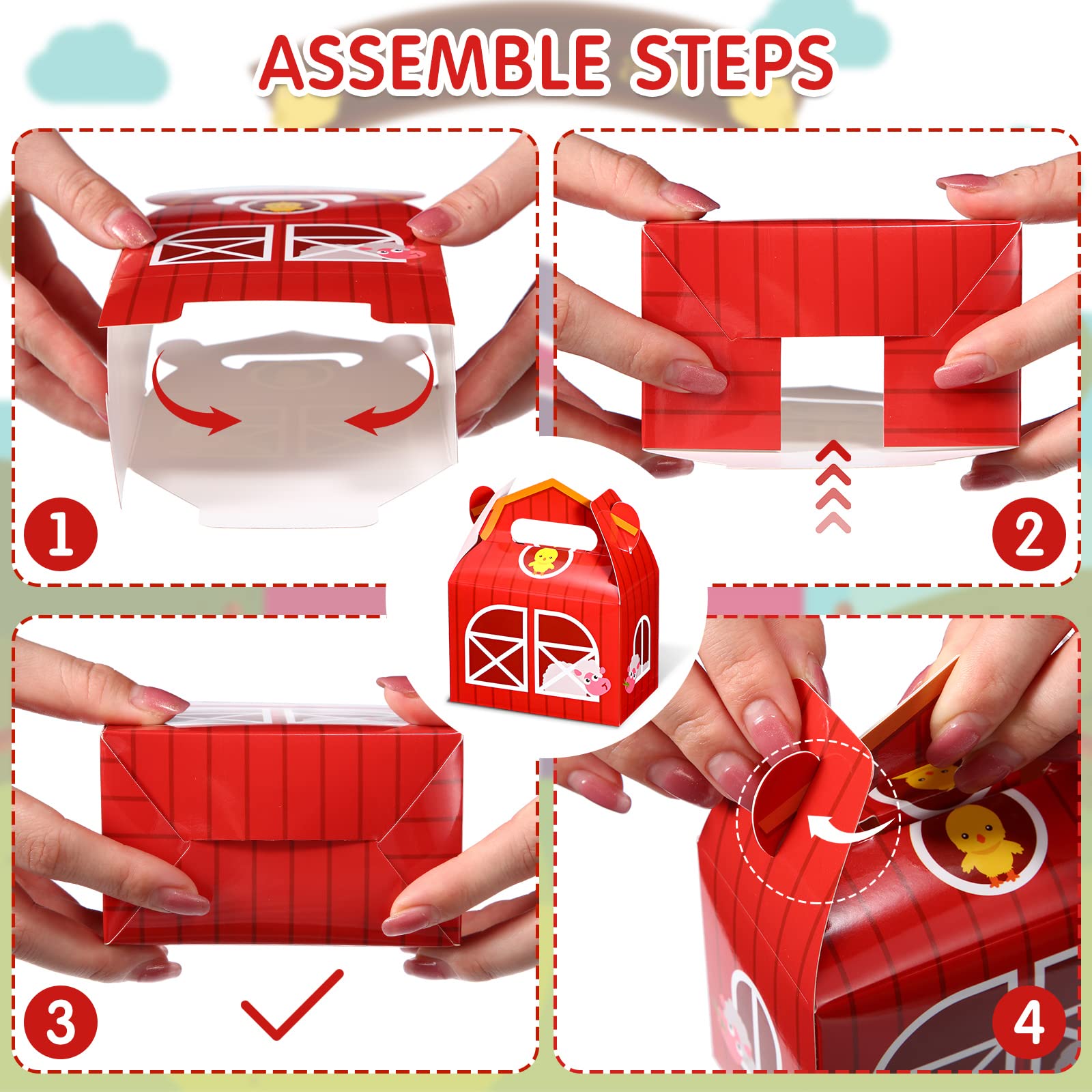 ASSEMBLE STEPS

1

2

3

4