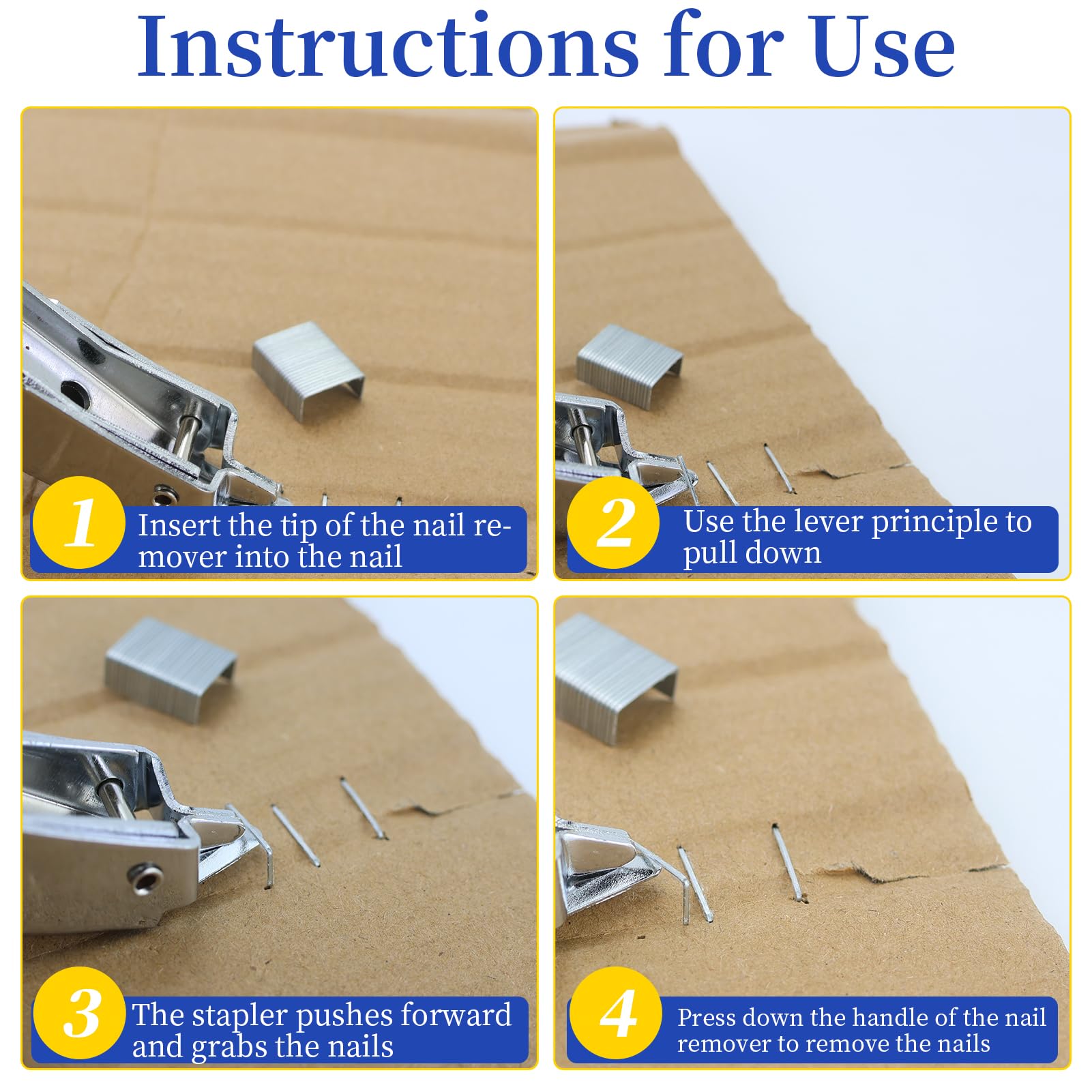 Instructions for Use

1 Insert the tip of the nail remover into the nail

2 Use the lever principle to pull down

3 The stapler pushes forward and grabs the nails

4 Press down the handle of the nail remover to remove the nails