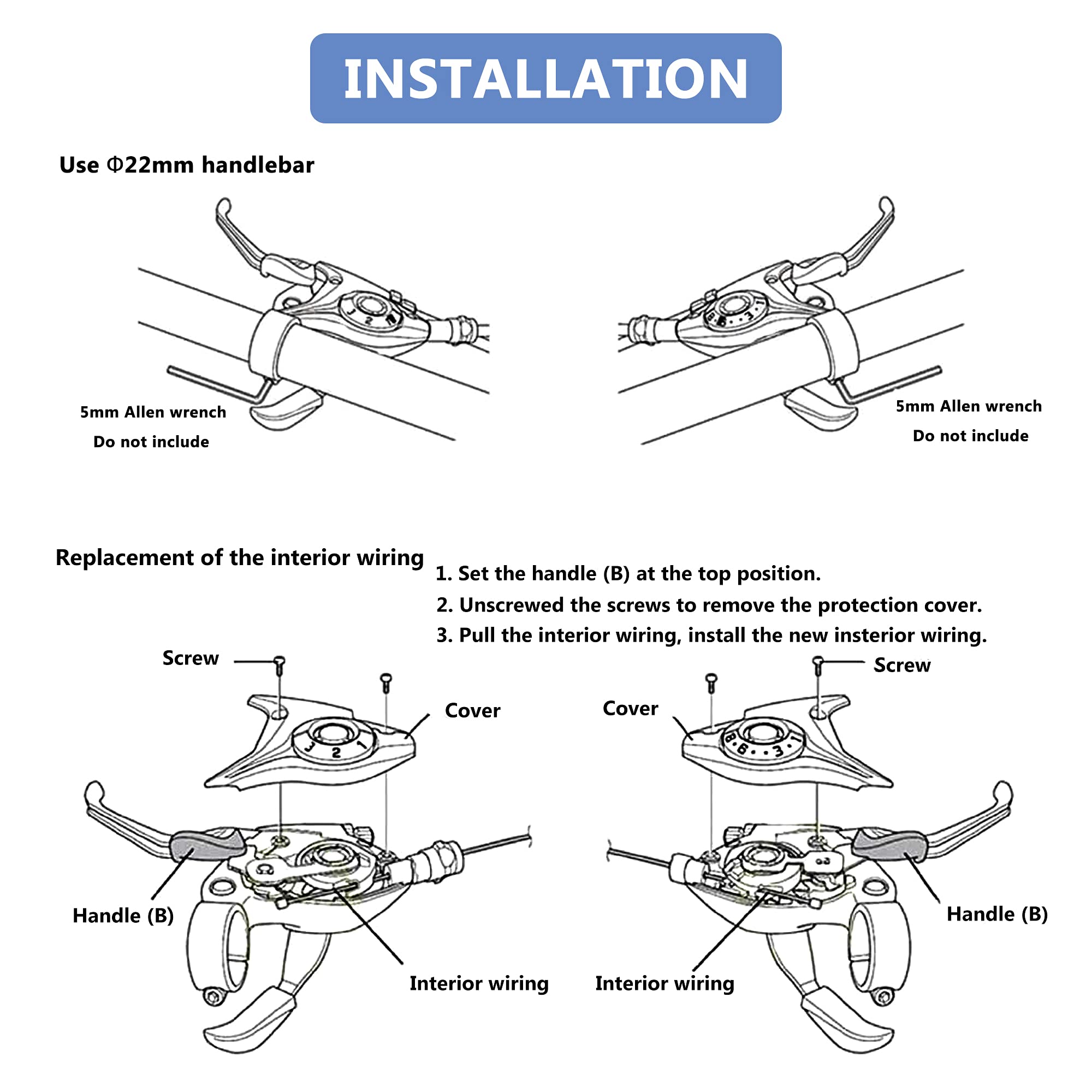 INSTALLATION

Use Φ22mm handlebar

5mm Allen wrench
Do not include

5mm Allen wrench
Do not include

Replacement of the interior wiring

1. Set the handle (B) at the top position.
2. Unscrewed the screws to remove the protection cover.
3. Pull the interior wiring, install the new insterior wiring.

Screw

Cover

Handle (B)

Interior wiring

Screw

Cover

Handle (B)

Interior wiring