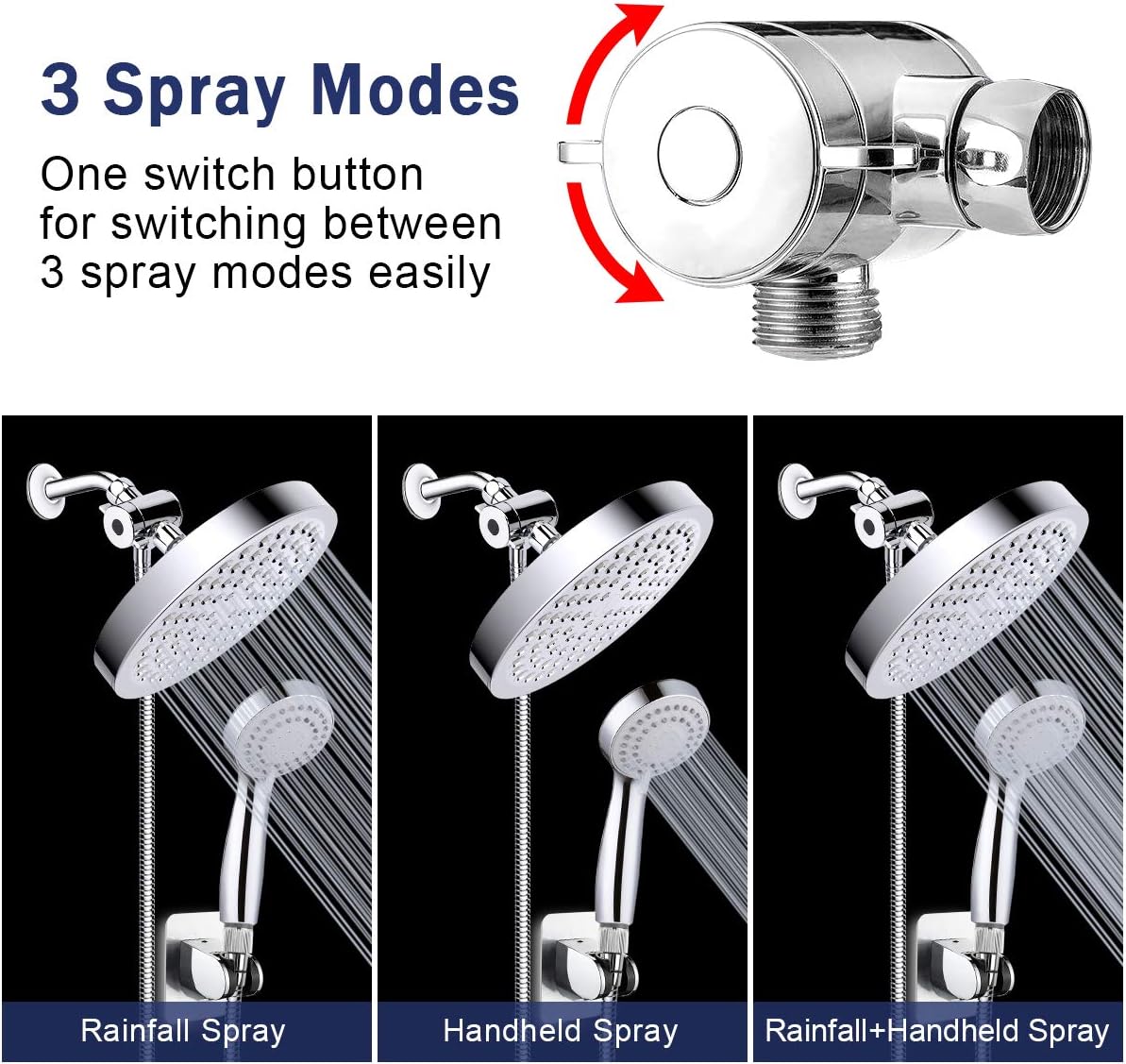 3 Spray Modes

One switch button for switching between 3 spray modes easily

Rainfall Spray

Handheld Spray

Rainfall+Handheld Spray