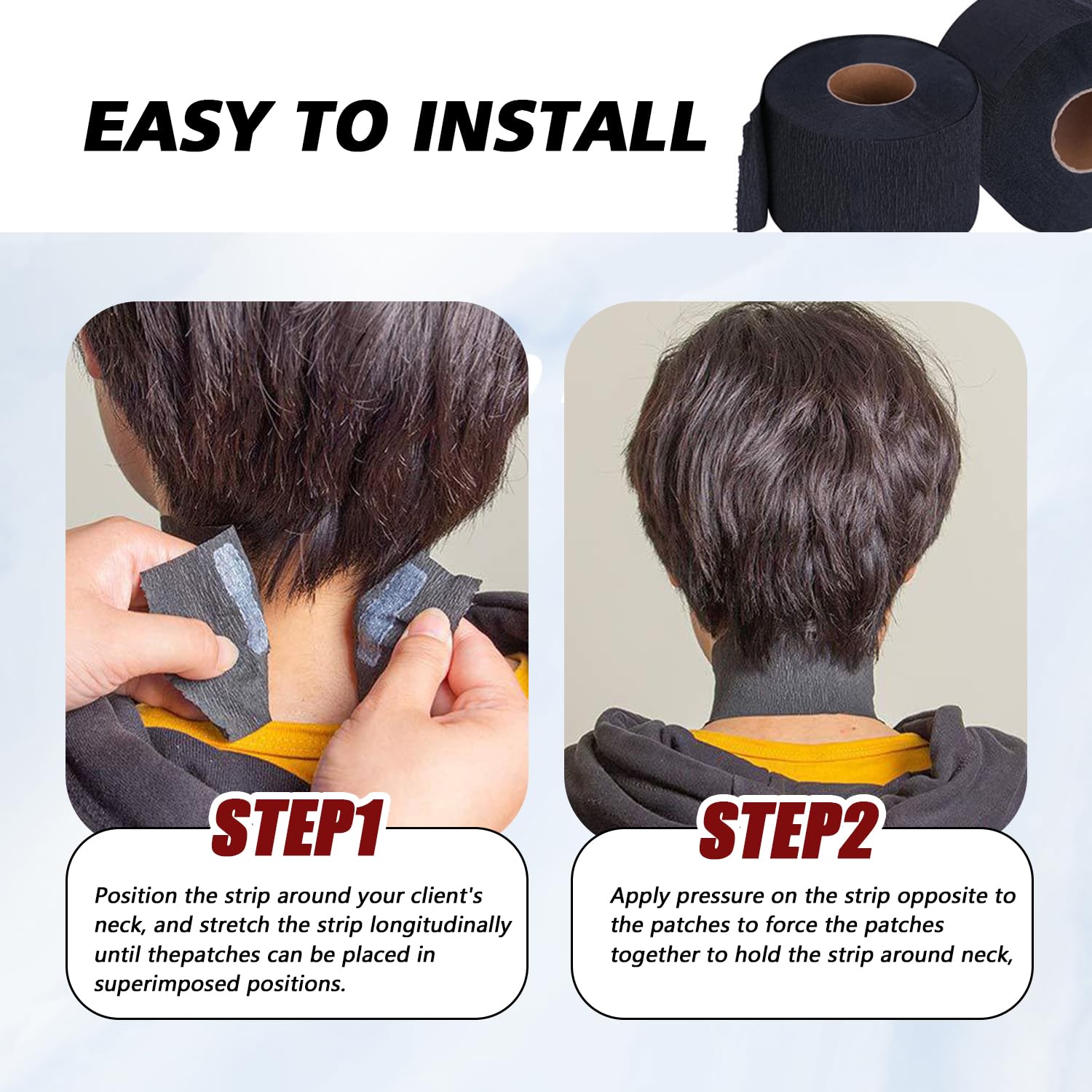 EASY TO INSTALL

STEP1

Position the strip around your client's neck, and stretch the strip longitudinally until thepatches can be placed in superimposed positions.

STEP2

Apply pressure on the strip opposite to the patches to force the patches together to hold the strip around neck,