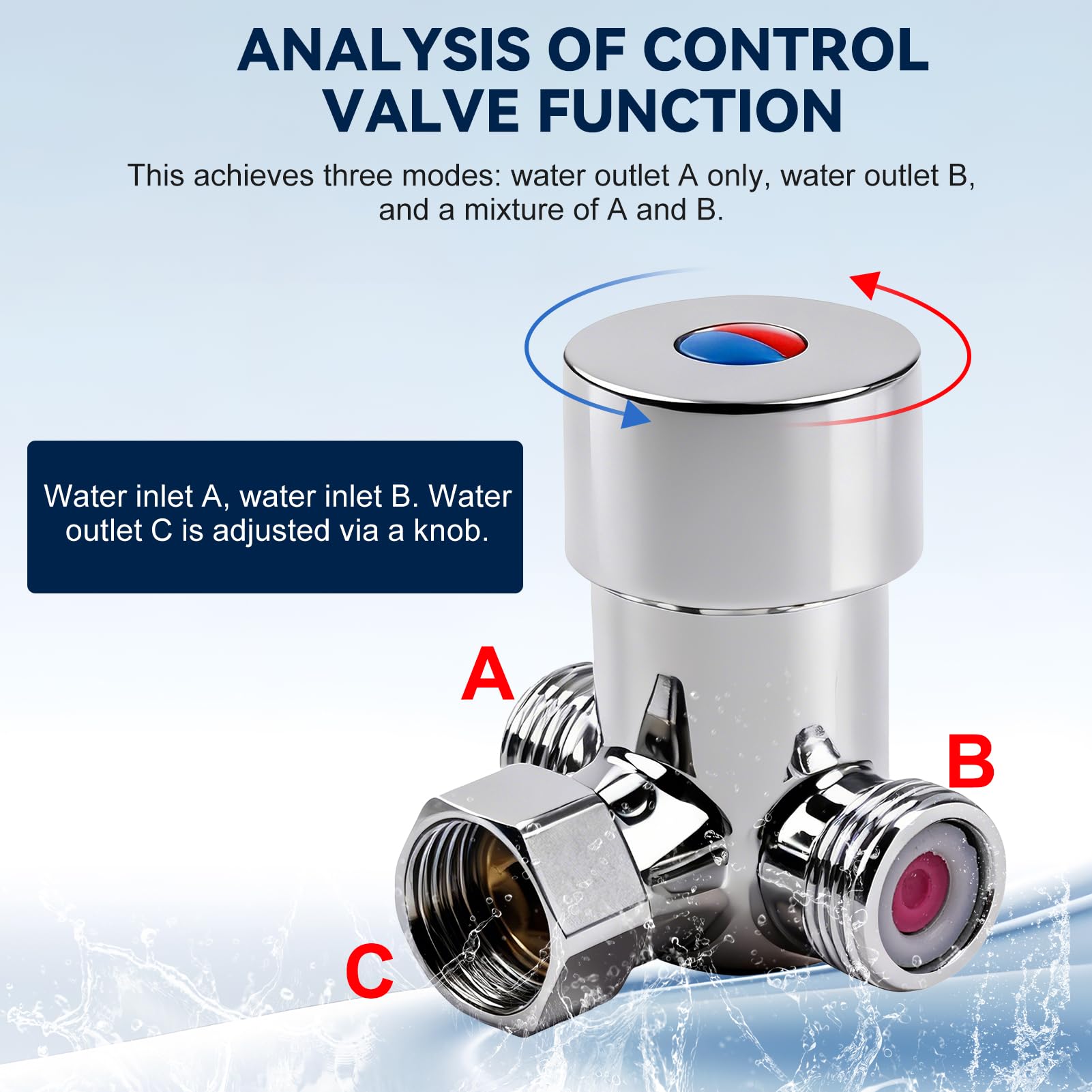 ANALYSIS OF CONTROL VALVE FUNCTION

This achieves three modes: water outlet A only, water outlet B, and a mixture of A and B.

Water inlet A, water inlet B. Water outlet C is adjusted via a knob.

A

B

C