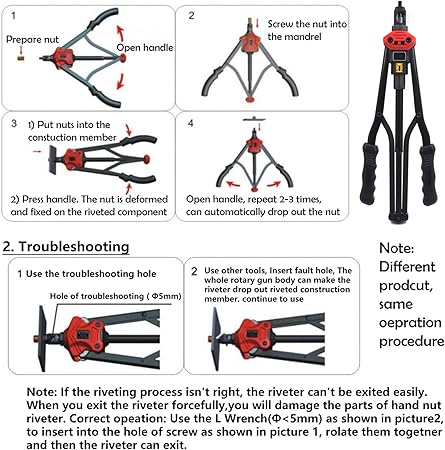 1

Prepare nut

Open handle

2

Screw the nut into the mandrel

3 1) Put nuts into the constuction member

2) Press handle. The nut is deformed and fixed on the riveted component

4

Open handle, repeat 2-3 times, can automatically drop out the nut

2. Troubleshooting

1 Use the troubleshooting hole

Hole of troubleshooting ( Φ5mm)

2 Use other tools, Insert fault hole, The whole rotary gun body can make the riveter drop out riveted construction member. continue to use

Note: Different prodcut, same oepration procedure

Note: If the riveting process isn't right, the riveter can't be exited easily. When you exit the riveter forcefully,you will damage the parts of hand nut riveter. Correct opeation: Use the L Wrench(Φ<5mm) as shown in picture2, to insert into the hole of screw as shown in picture 1, rolate them togetner and then the riveter can exit.