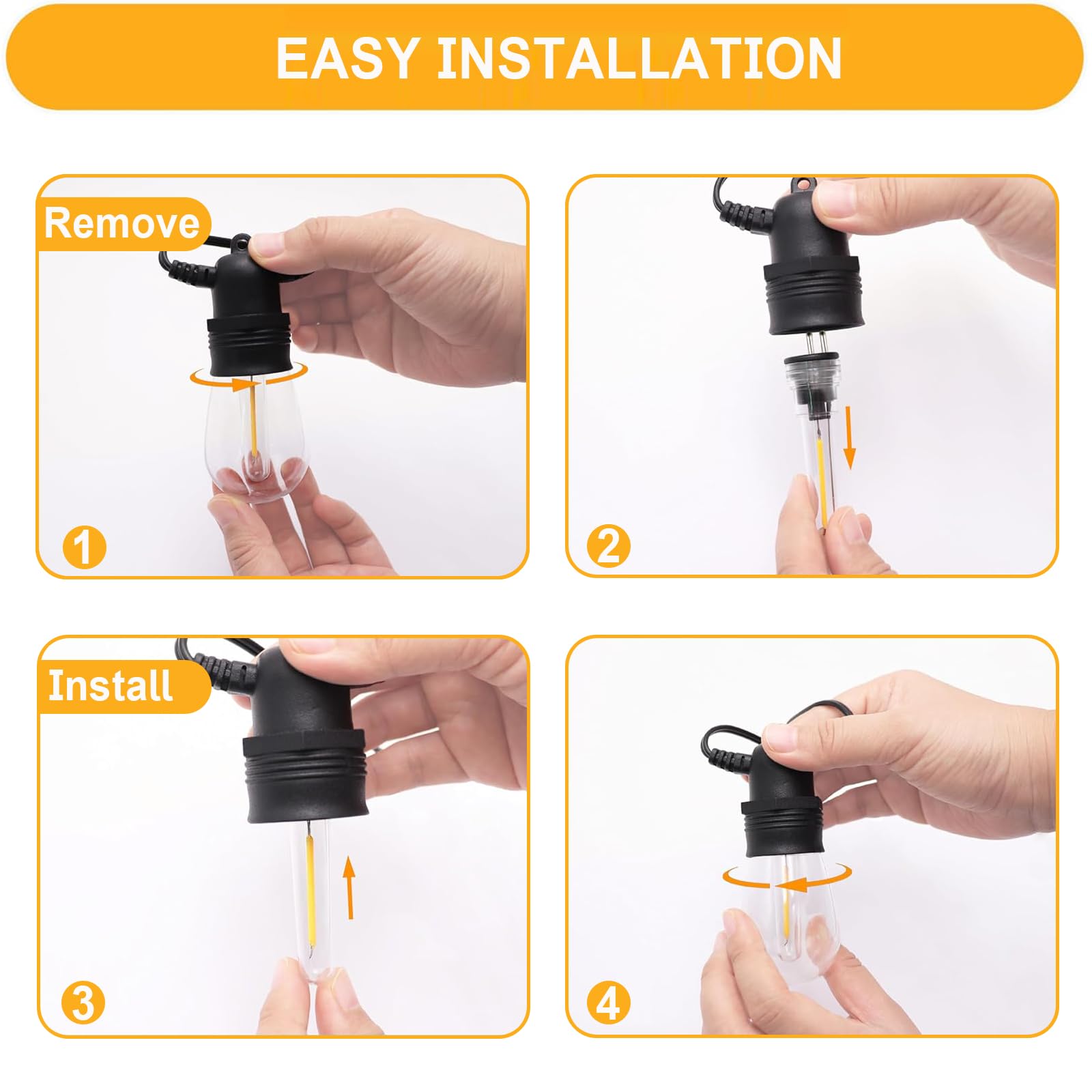 EASY INSTALLATION

Remove

1

2

Install

3

4