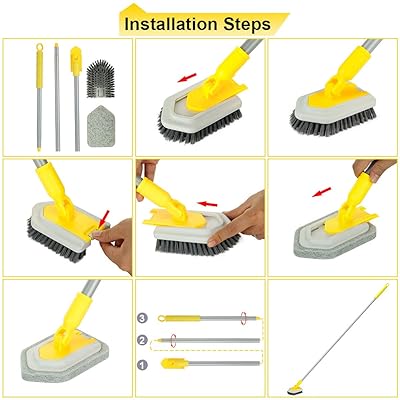 Installation Steps

3

2

1