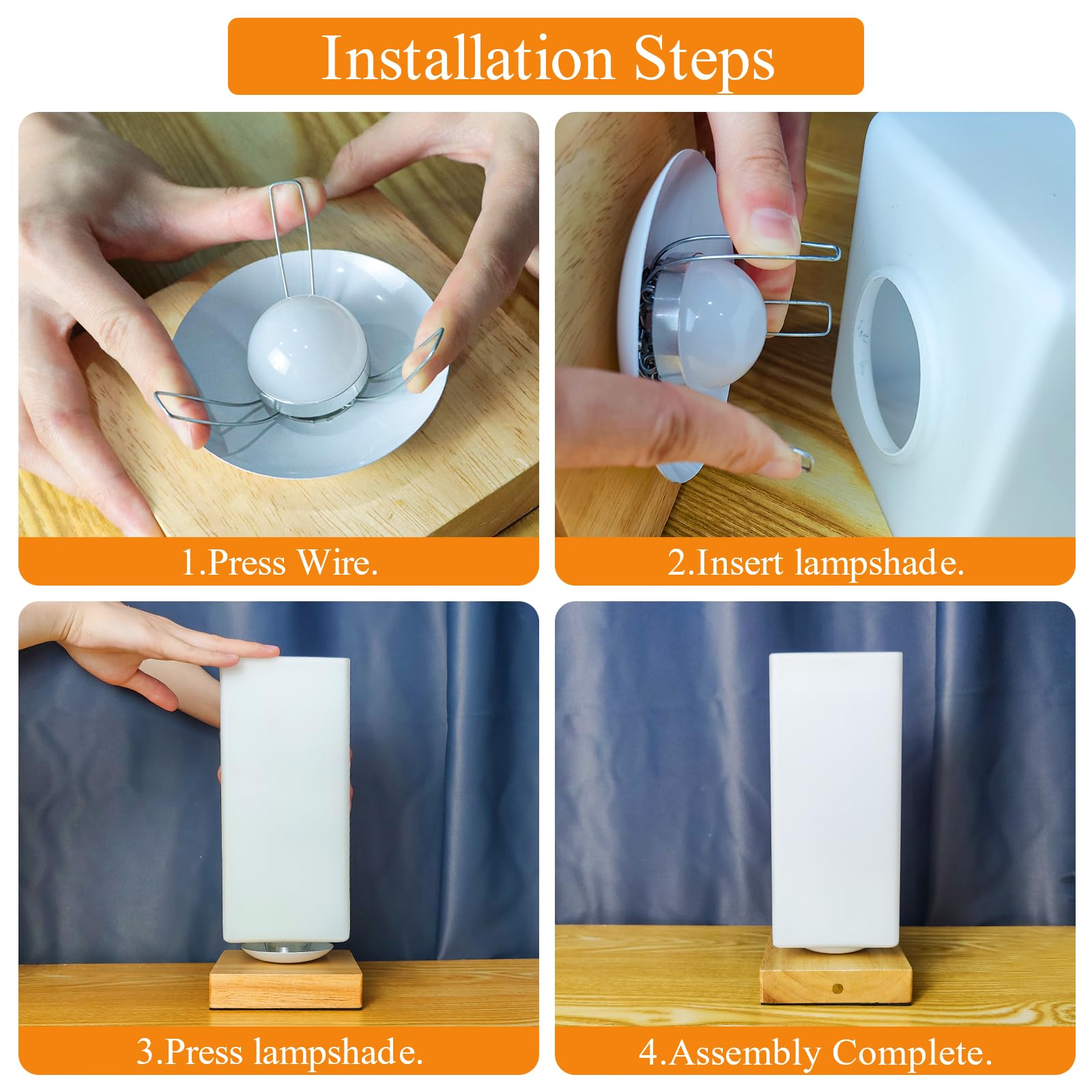 Installation Steps

1.Press Wire.

2.Insert lampshade.

3.Press lampshade.

4.Assembly Complete.