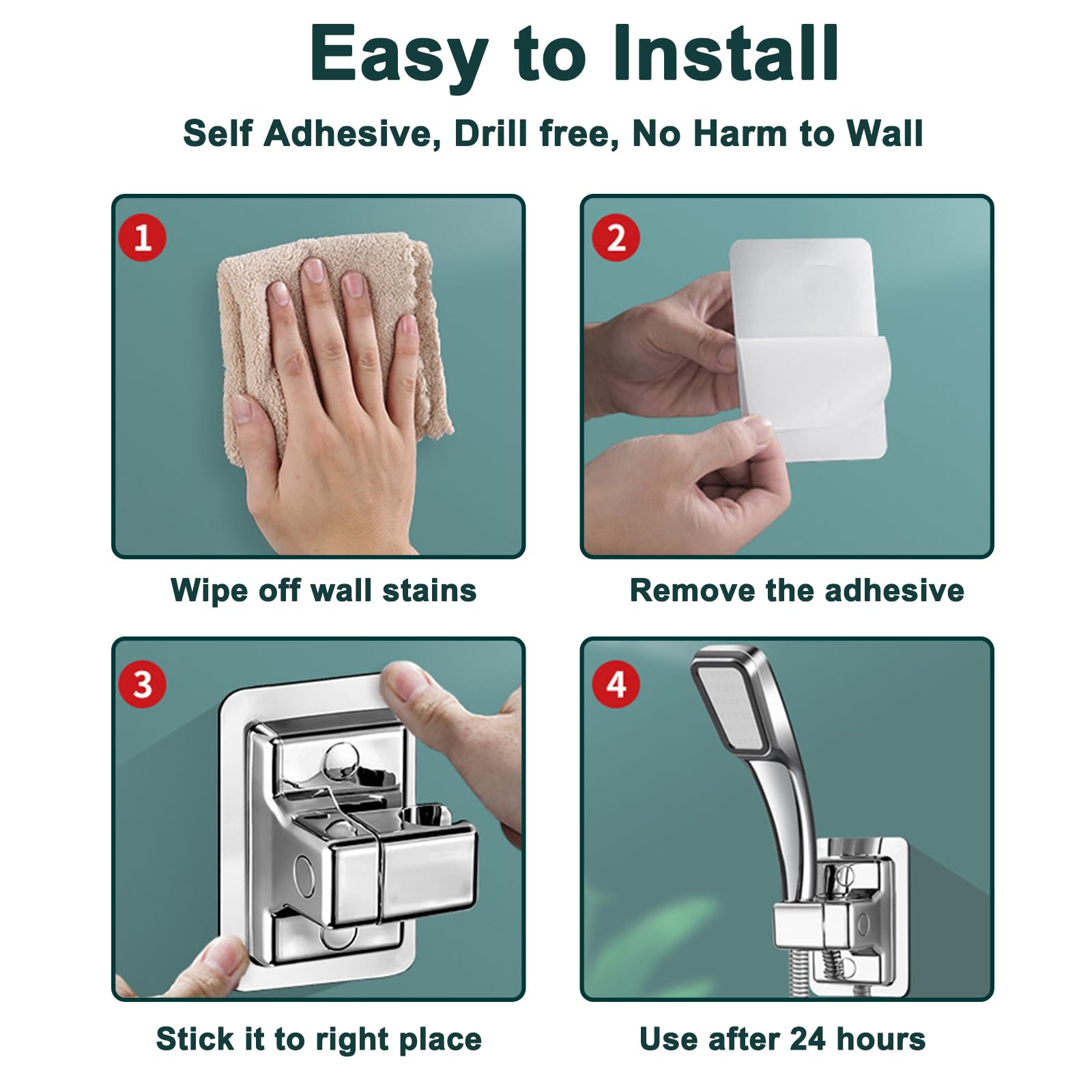 Easy to Install

Self Adhesive, Drill free, No Harm to Wall

1

Wipe off wall stains

2

Remove the adhesive

3

Stick it to right place

4

Use after 24 hours