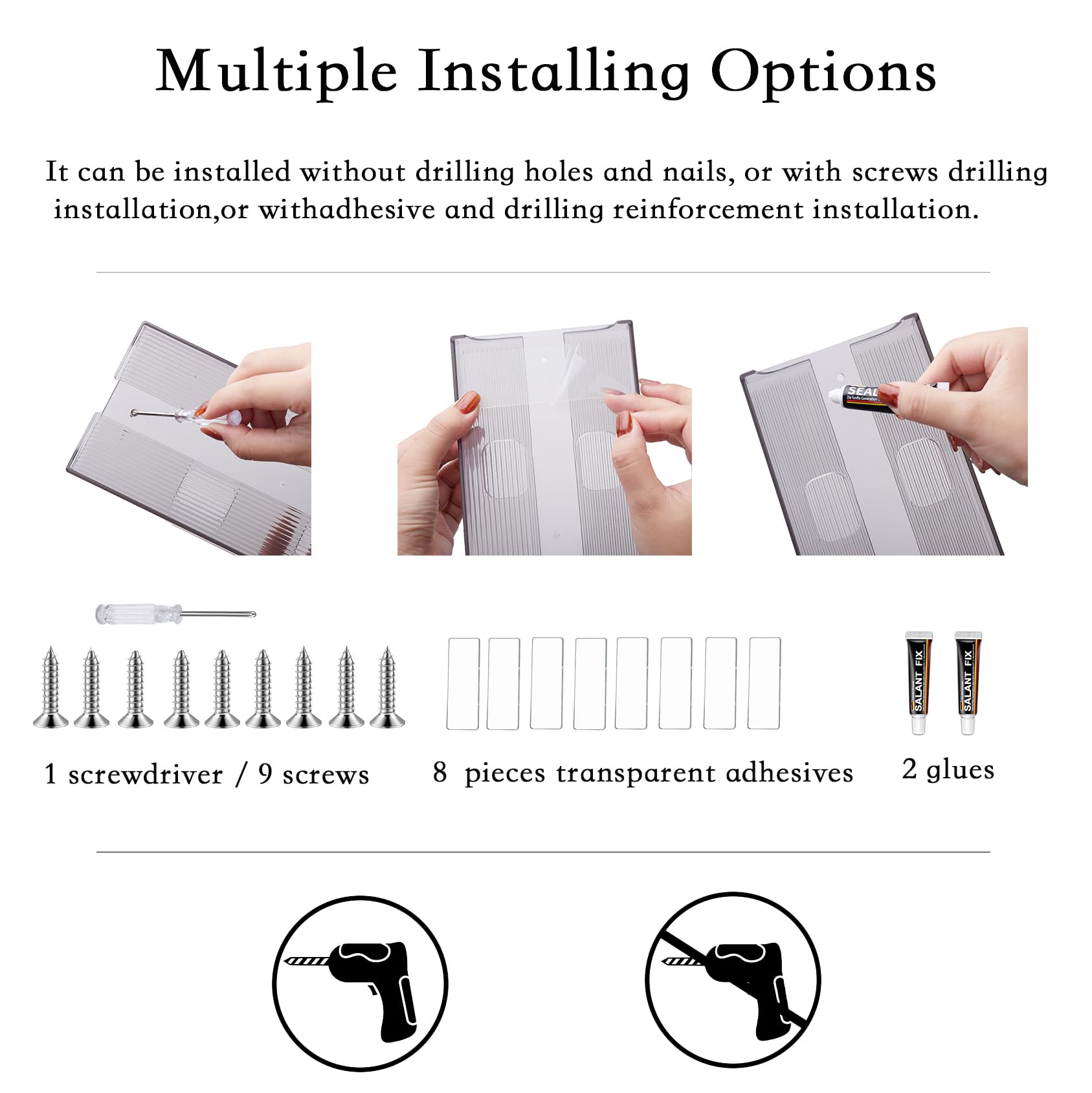 Multiple Installing Options

It can be installed without drilling holes and nails, or with screws drilling installation,or withadhesive and drilling reinforcement installation.

SEAL

SALANT FIX

SALANT FIX

1 screwdriver / 9 screws

8 pieces transparent adhesives

2 glues