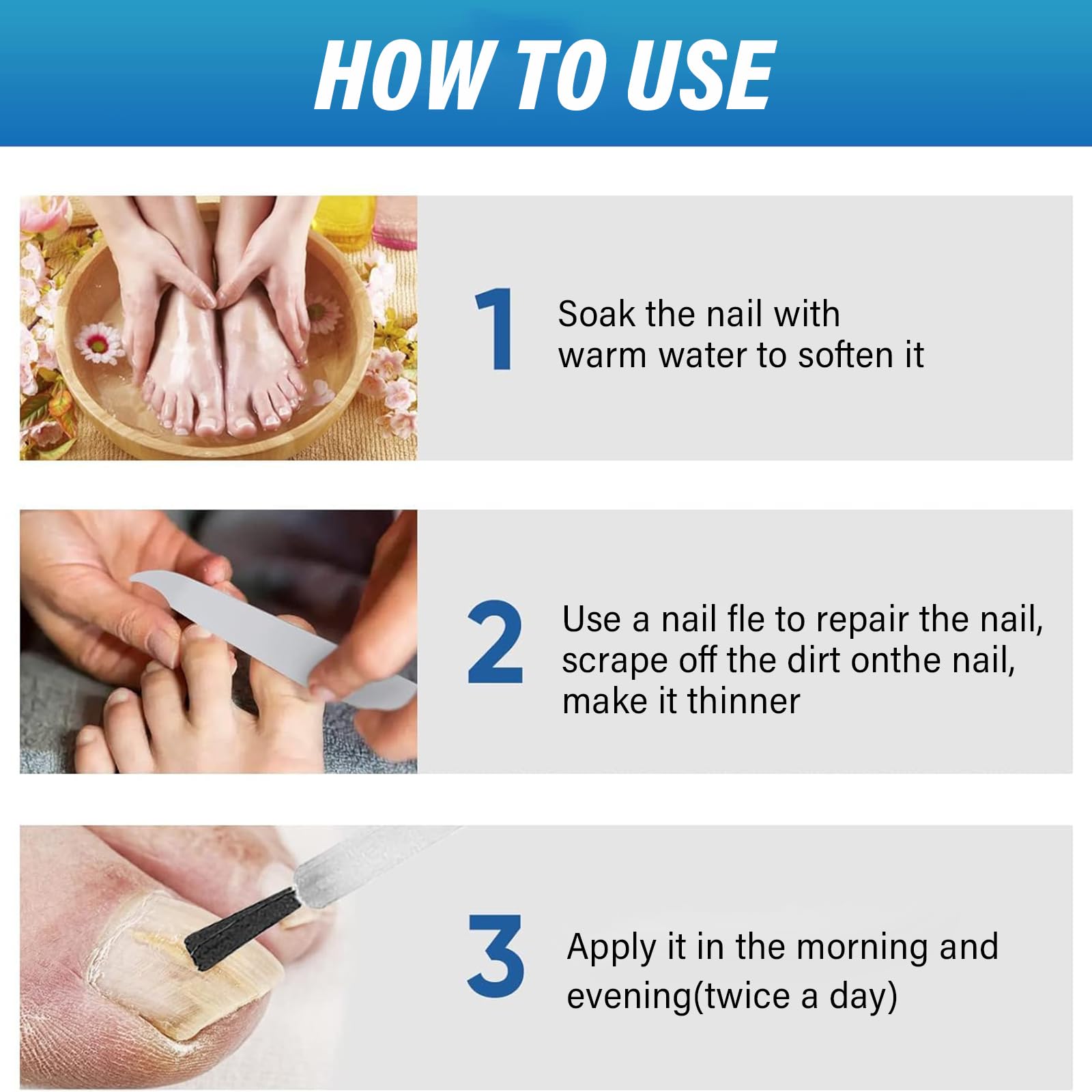 HOW TO USE

1 Soak the nail with warm water to soften it

2 Use a nail fle to repair the nail, scrape off the dirt onthe nail, make it thinner

3 Apply it in the morning and evening(twice a day)