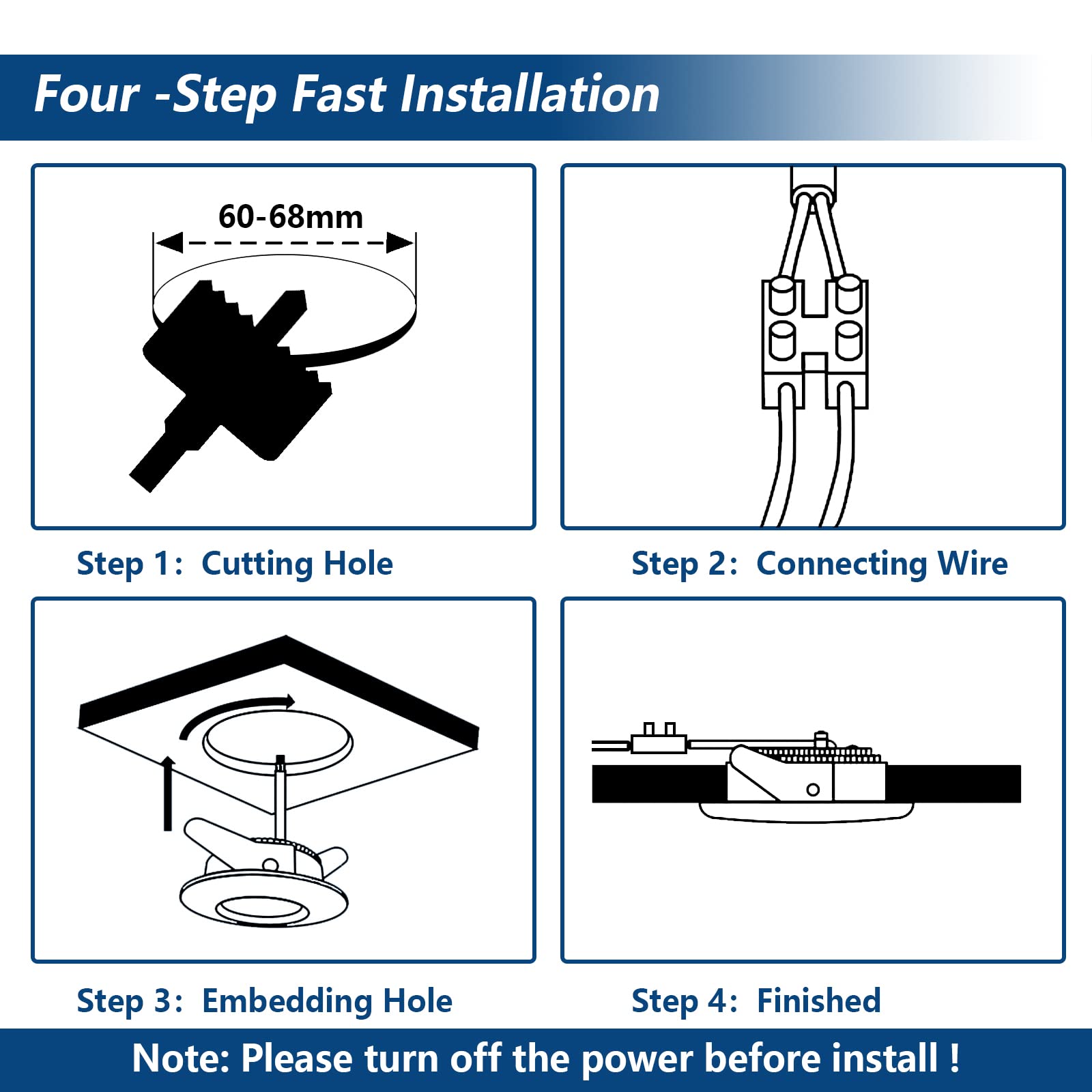 Four -Step Fast Installation

60-68mm

Step 1: Cutting Hole

Step 2: Connecting Wire

Step 3: Embedding Hole

Step 4: Finished

Note: Please turn off the power before install !