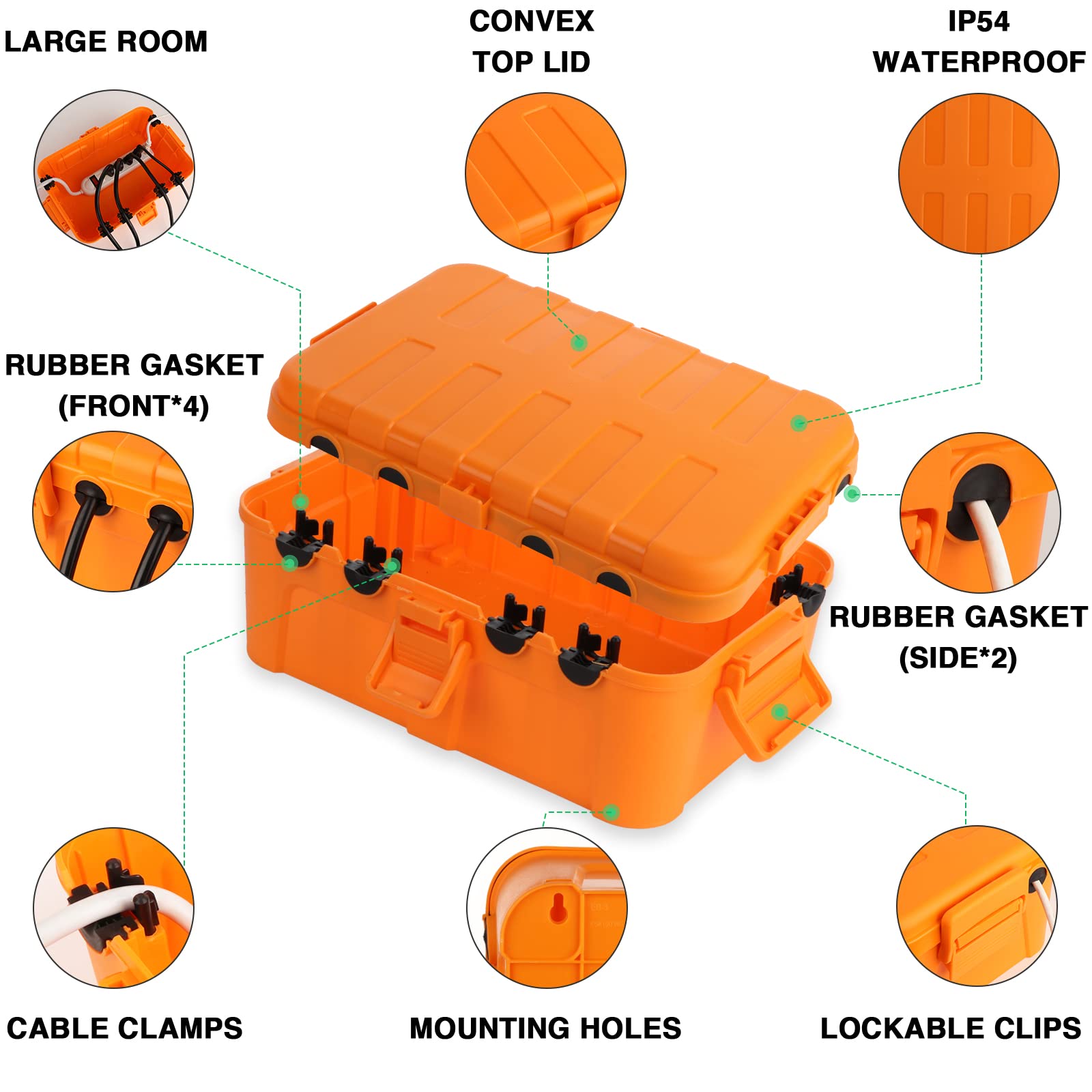 LARGE ROOM

CONVEX
TOP LID

IP54
WATERPROOF

RUBBER GASKET
(FRONT*4)

RUBBER GASKET
(SIDE*2)

CABLE CLAMPS

MOUNTING HOLES

LOCKABLE CLIPS