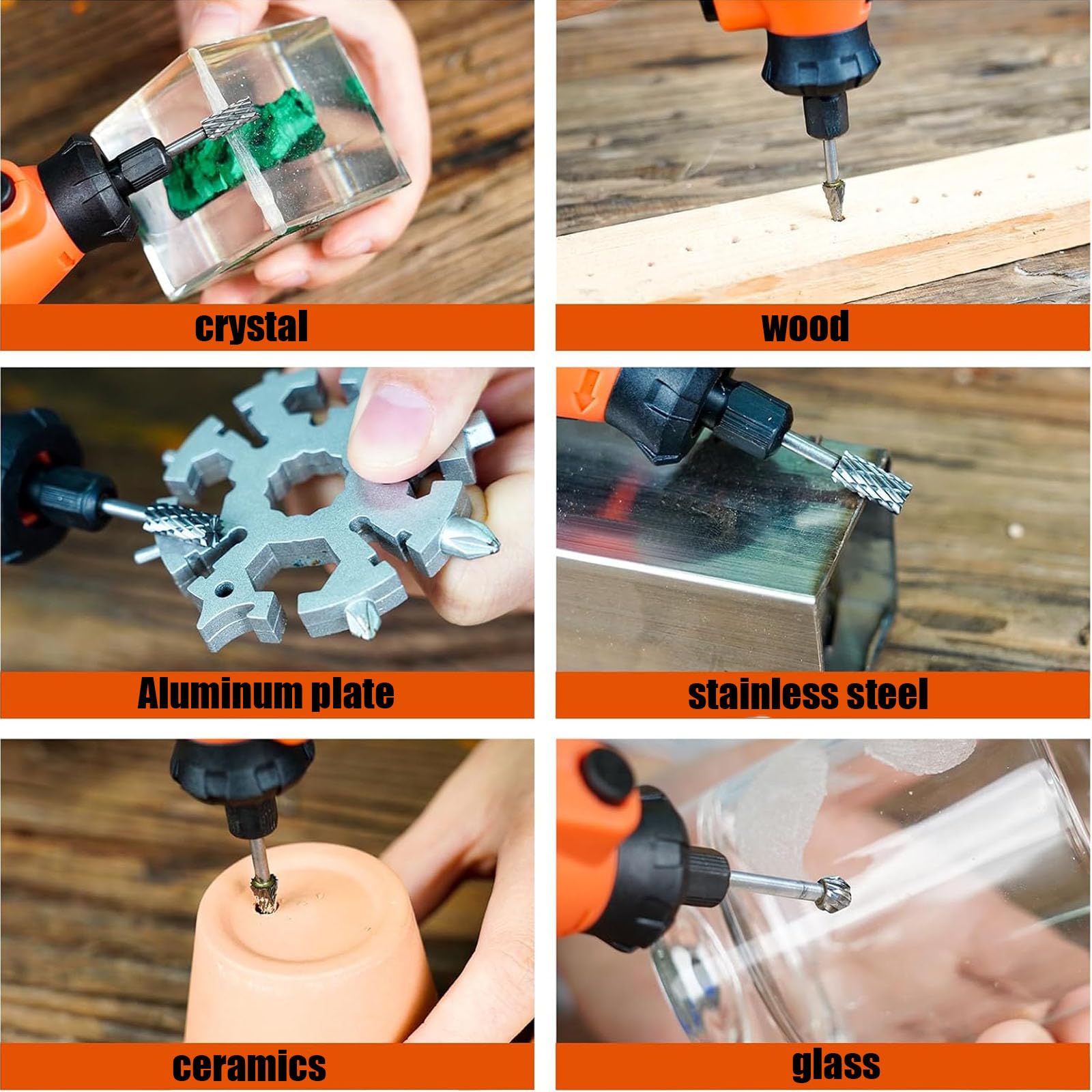 crystal

wood

Aluminum plate

stainless steel

ceramics

glass