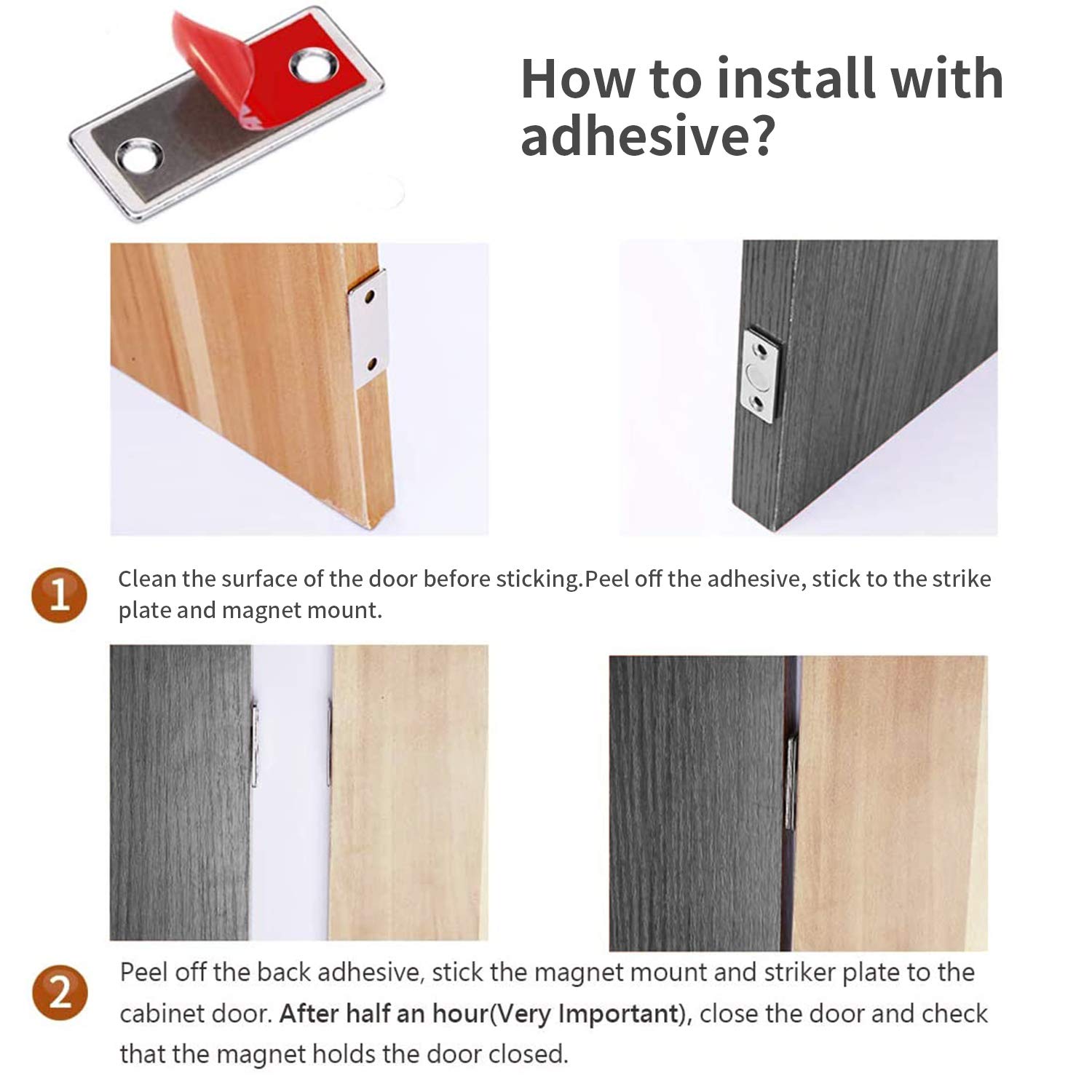 How to install with adhesive?

1 Clean the surface of the door before sticking.Peel off the adhesive, stick to the strike plate and magnet mount.

2 Peel off the back adhesive, stick the magnet mount and striker plate to the cabinet door. After half an hour(Very Important), close the door and check that the magnet holds the door closed.