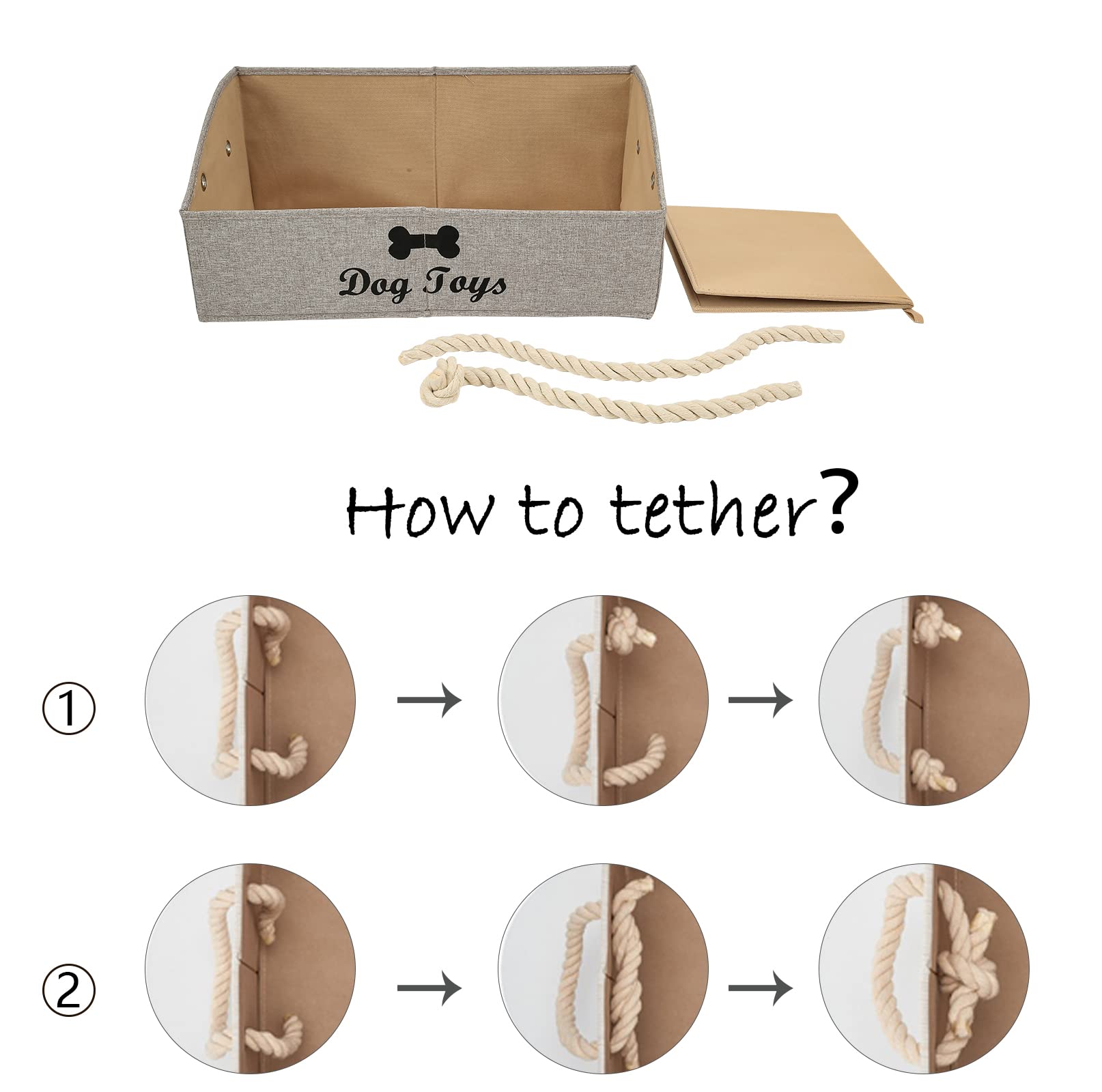 Dog Toys

How to tether?

①

②