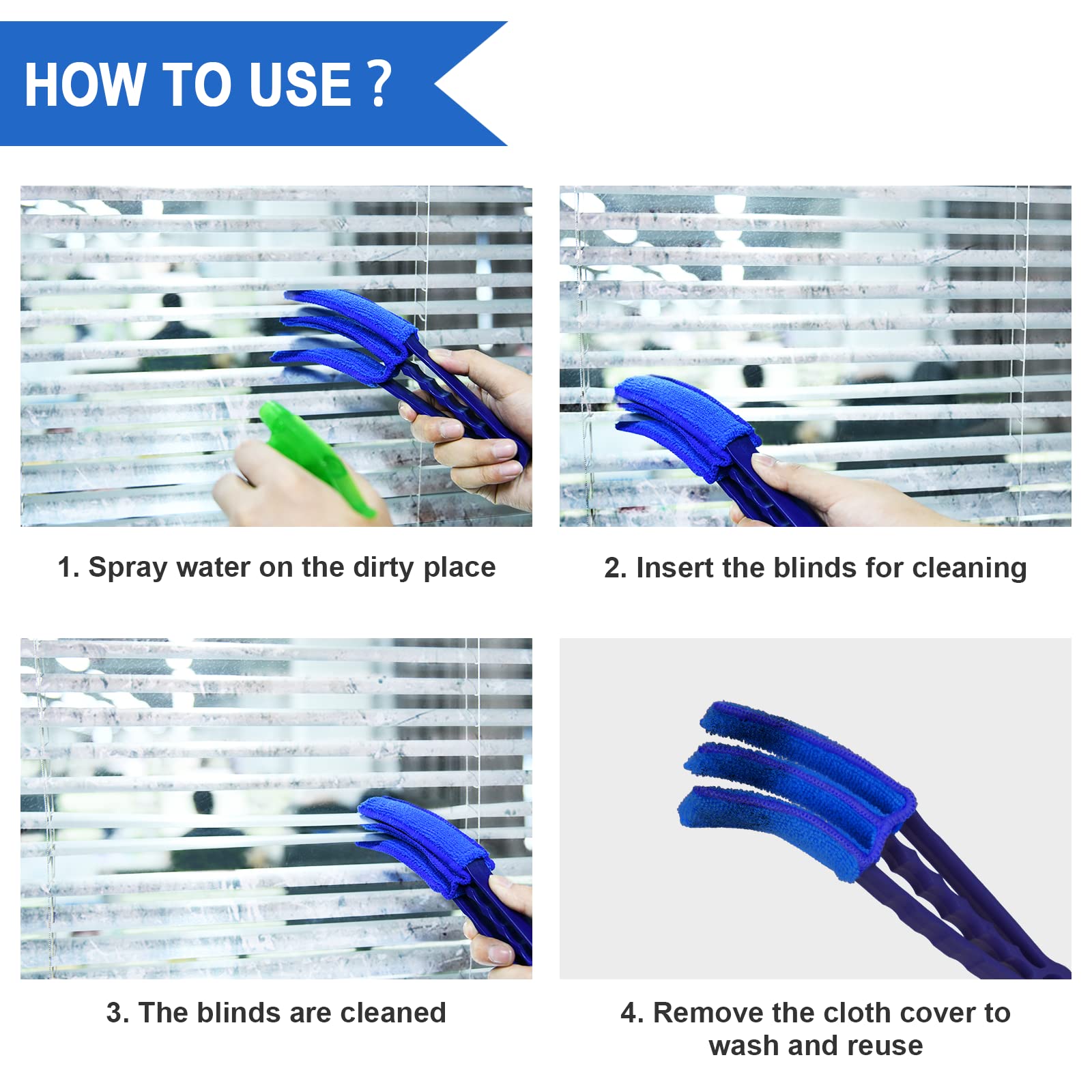 HOW TO USE ?

1. Spray water on the dirty place

2. Insert the blinds for cleaning

3. The blinds are cleaned

4. Remove the cloth cover to wash and reuse