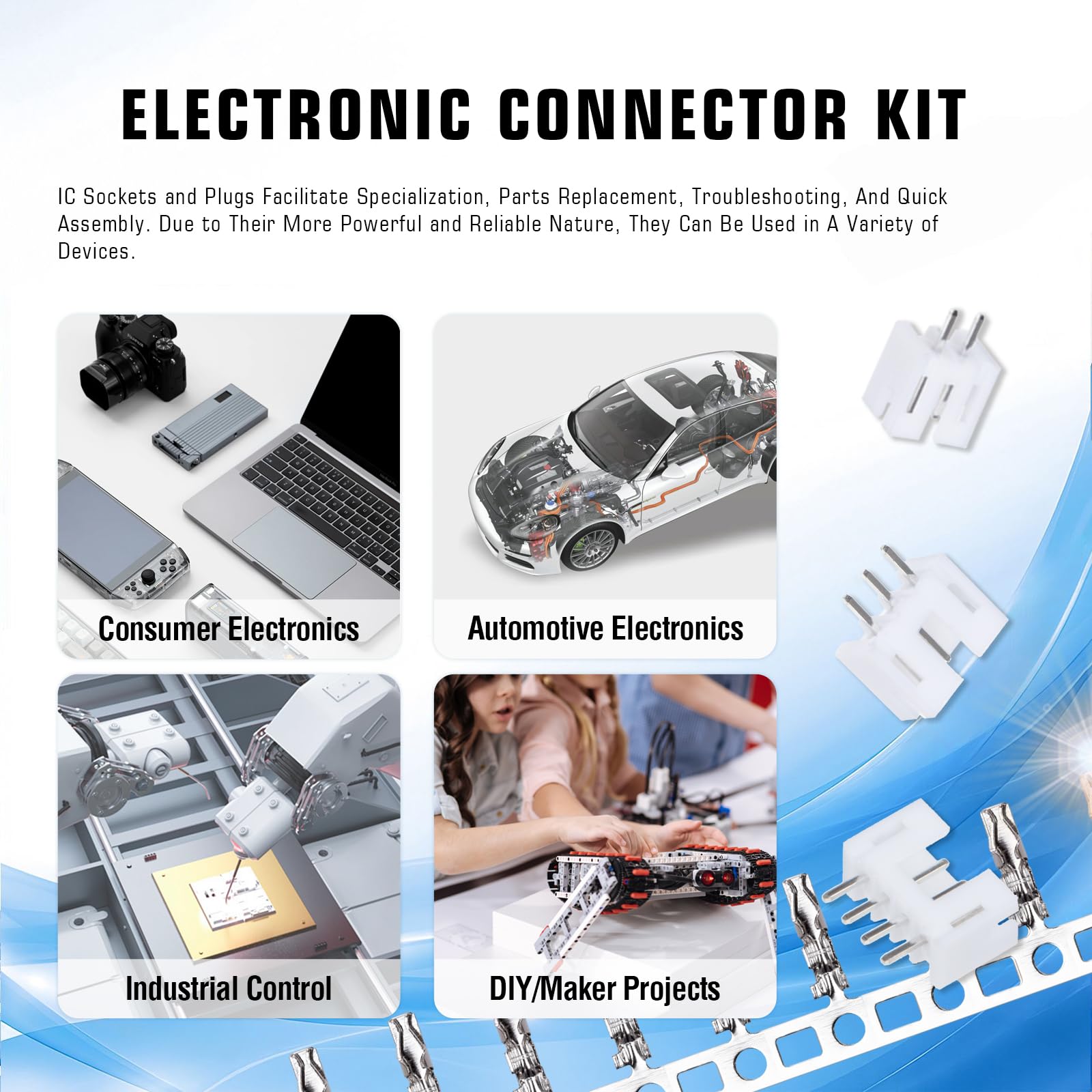 ELECTRONIC CONNECTOR KIT

IC Sockets and Plugs Facilitate Specialization, Parts Replacement, Troubleshooting, And Quick Assembly. Due to Their More Powerful and Reliable Nature, They Can Be Used in A Variety of Devices.

Consumer Electronics

Automotive Electronics

Industrial Control

DIY/Maker Projects