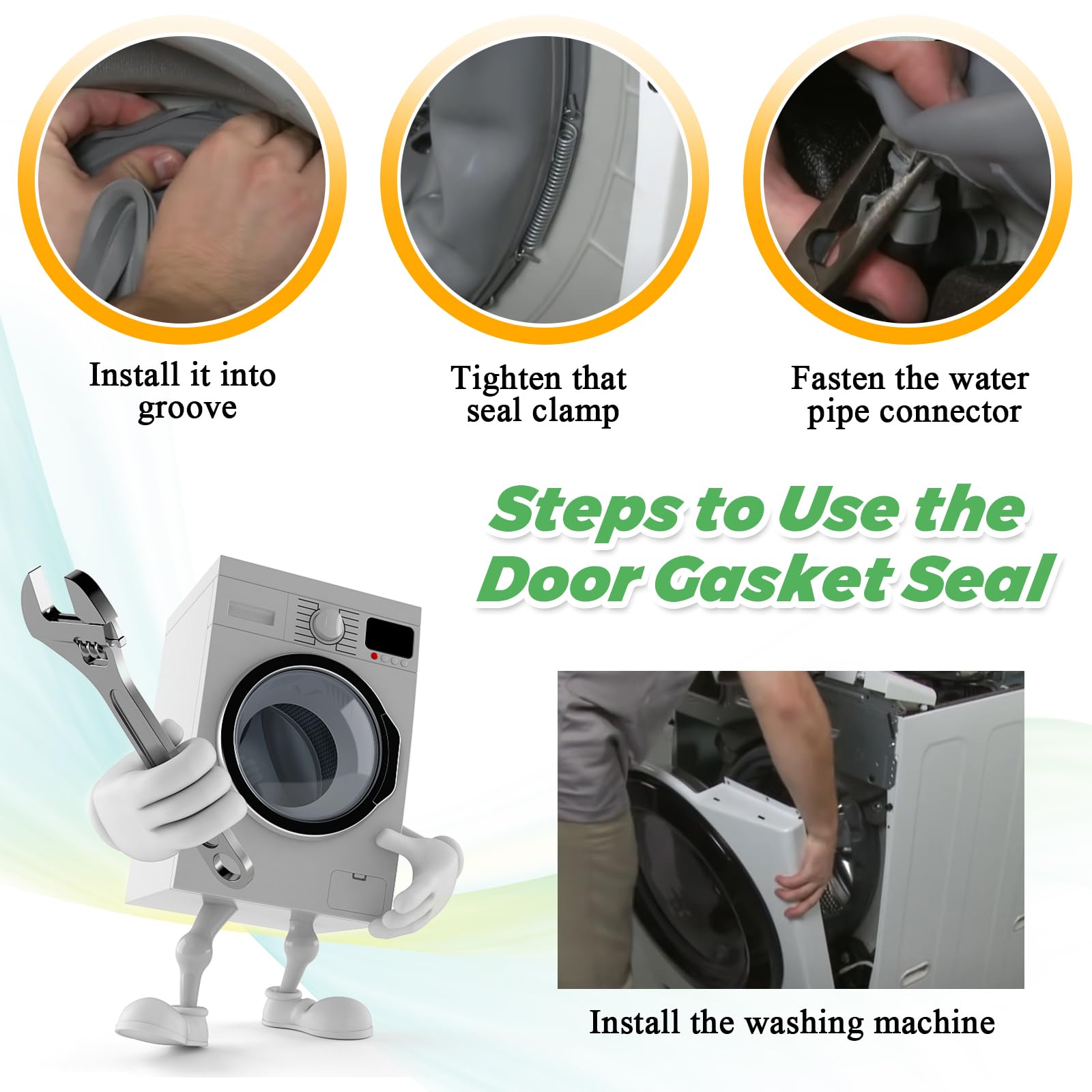 Install it into groove

Tighten that seal clamp

Fasten the water pipe connector

Steps to Use the Door Gasket Seal

Install the washing machine