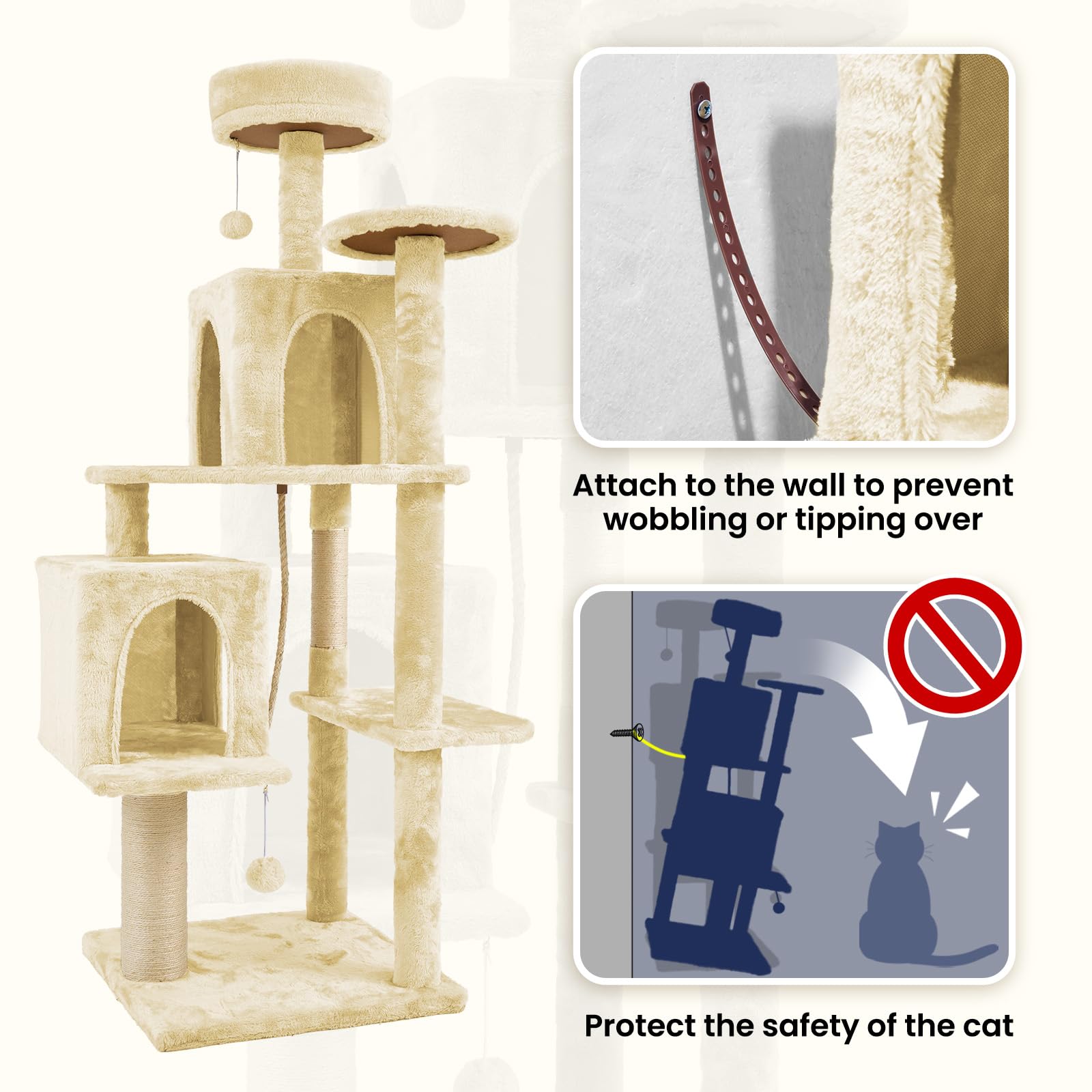 Attach to the wall to prevent wobbling or tipping over

Protect the safety of the cat